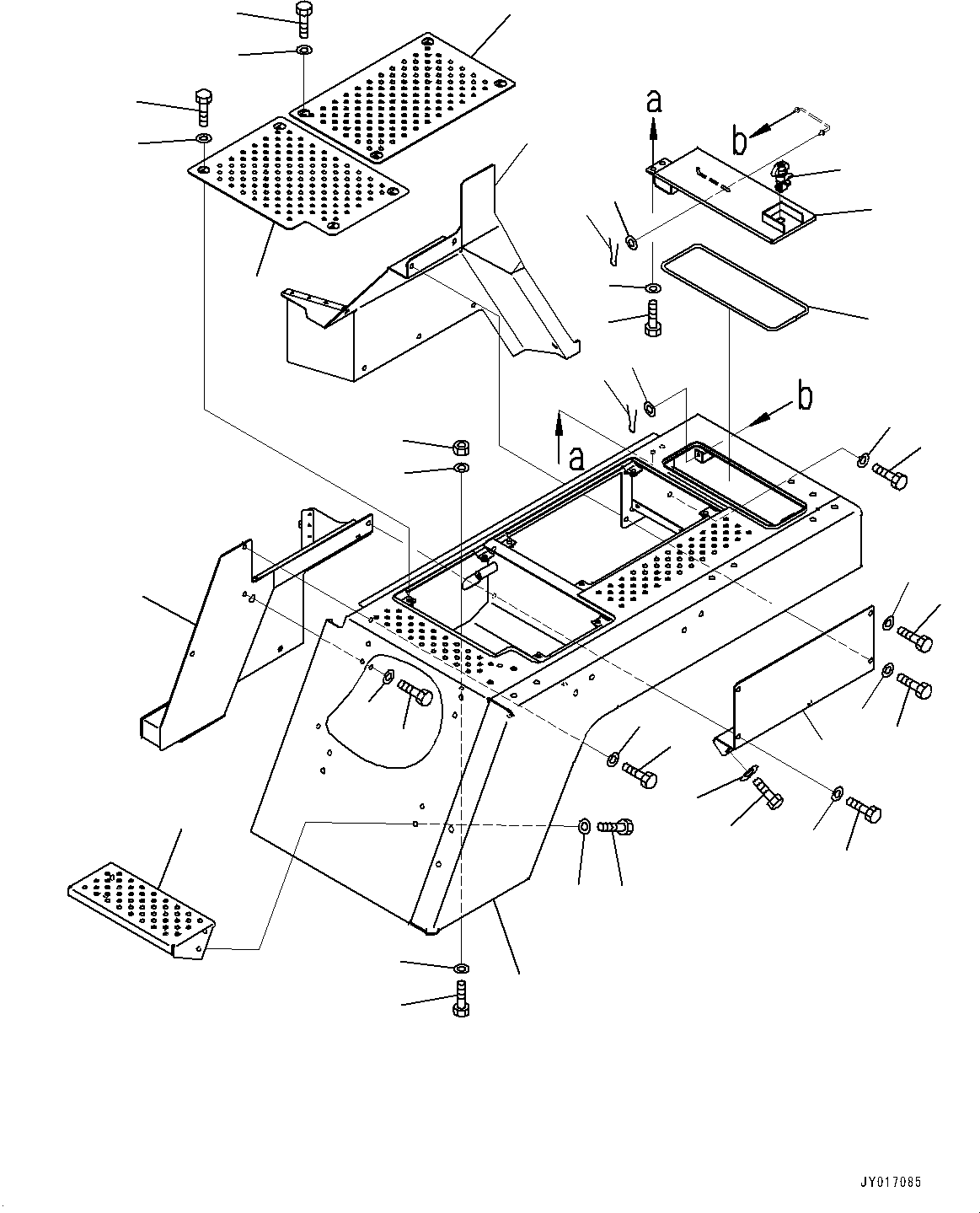 a
b
b
a
JY017085