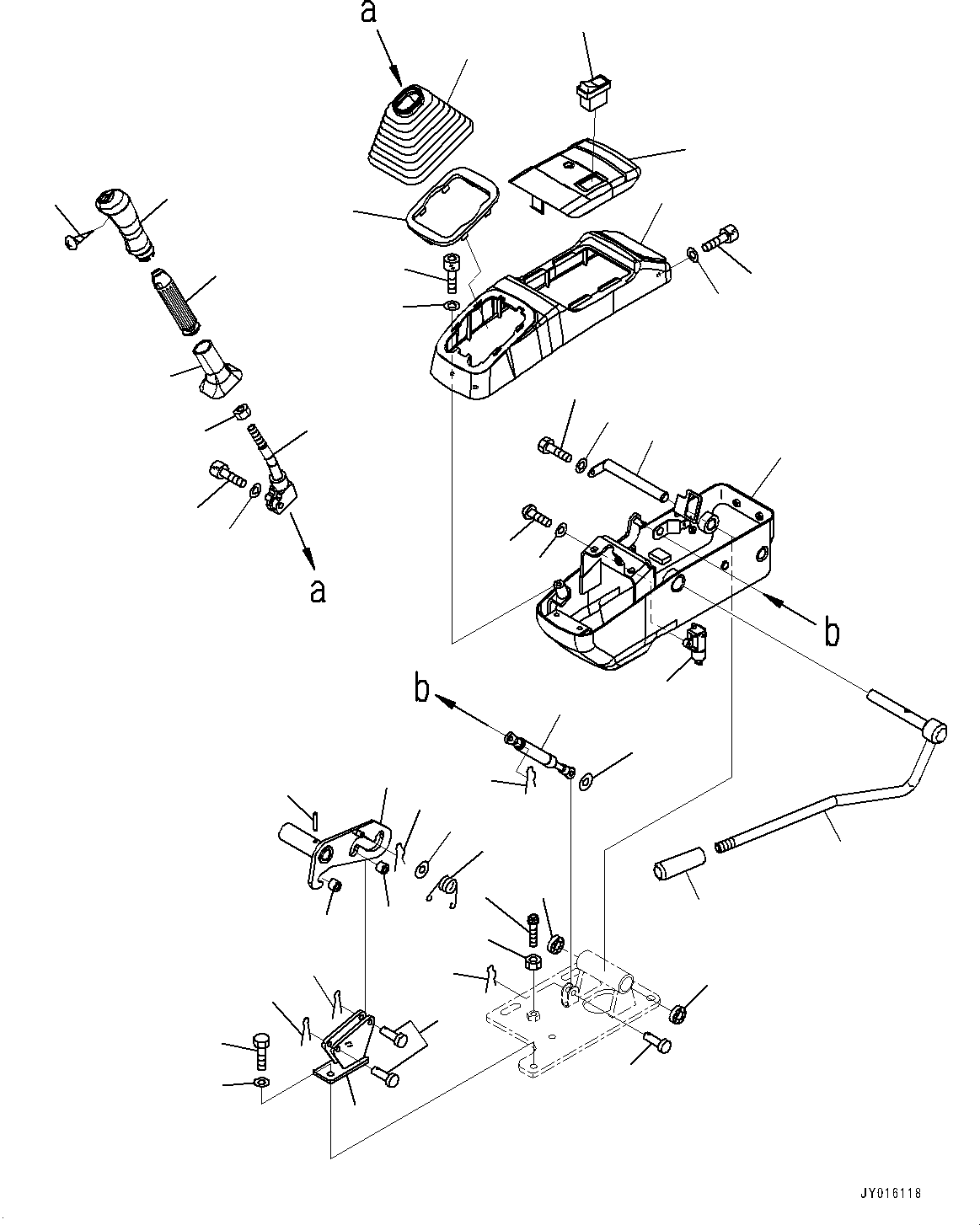 a
a
b
b
JY016118