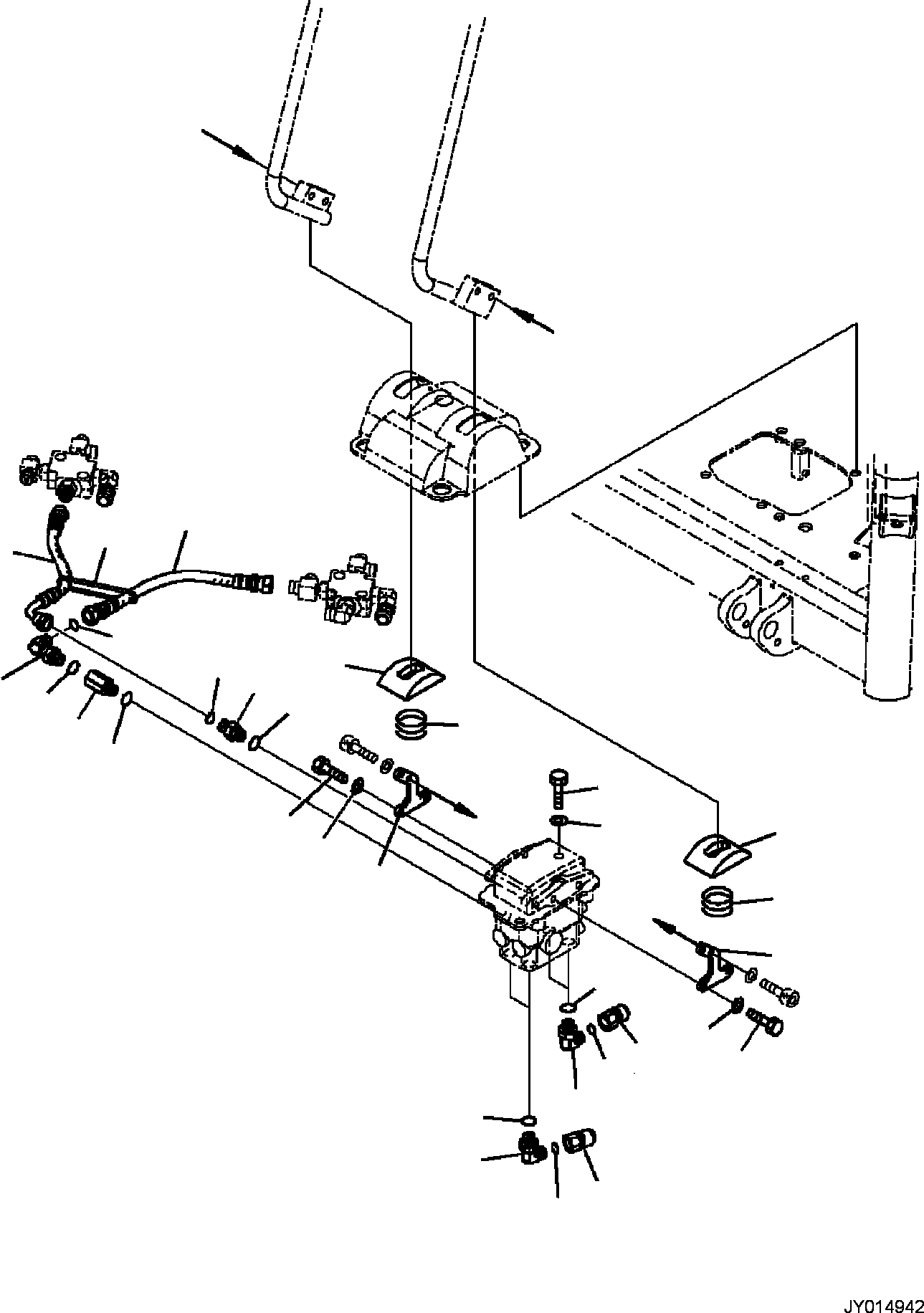 JY014942