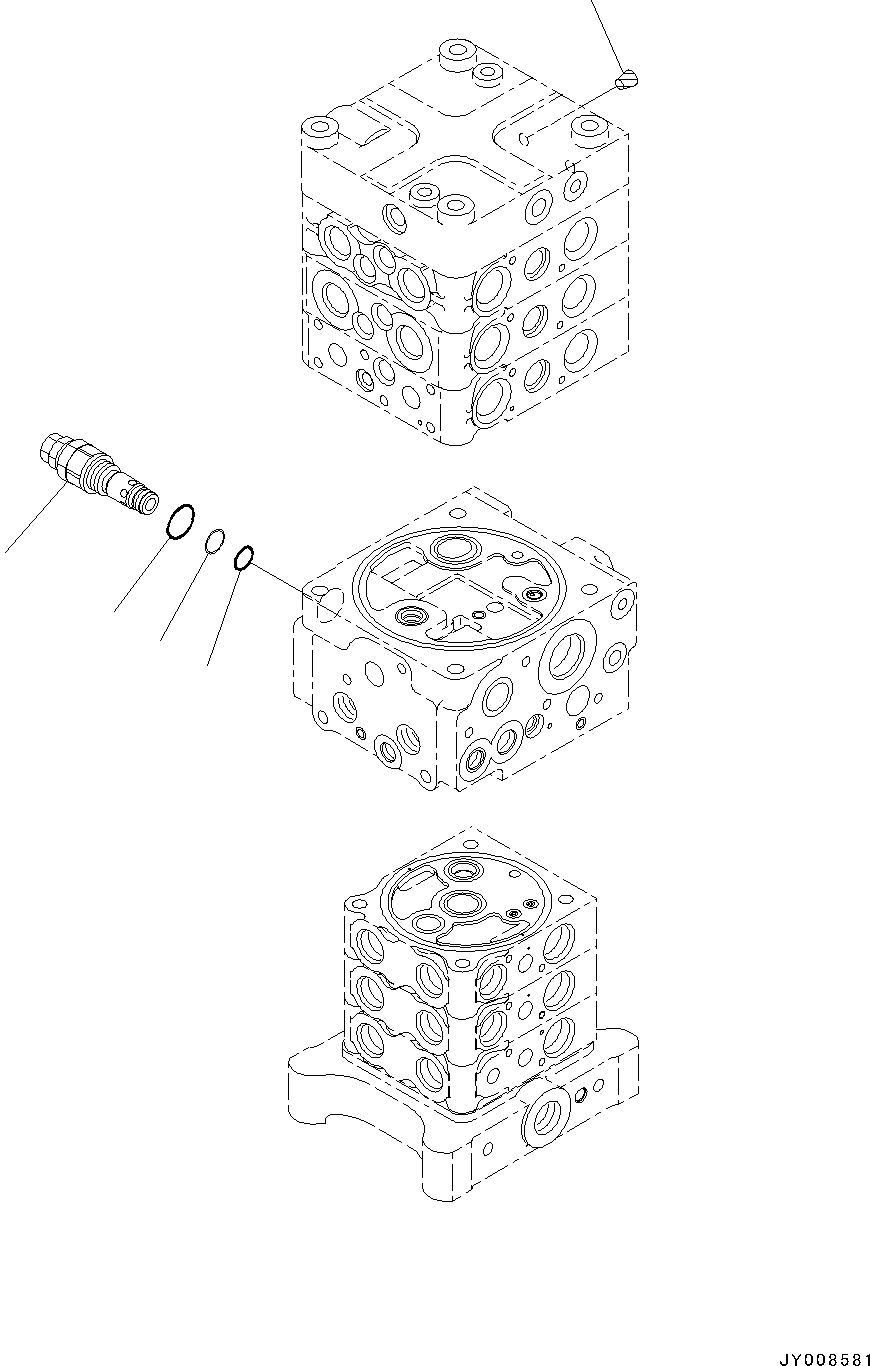 JY008581