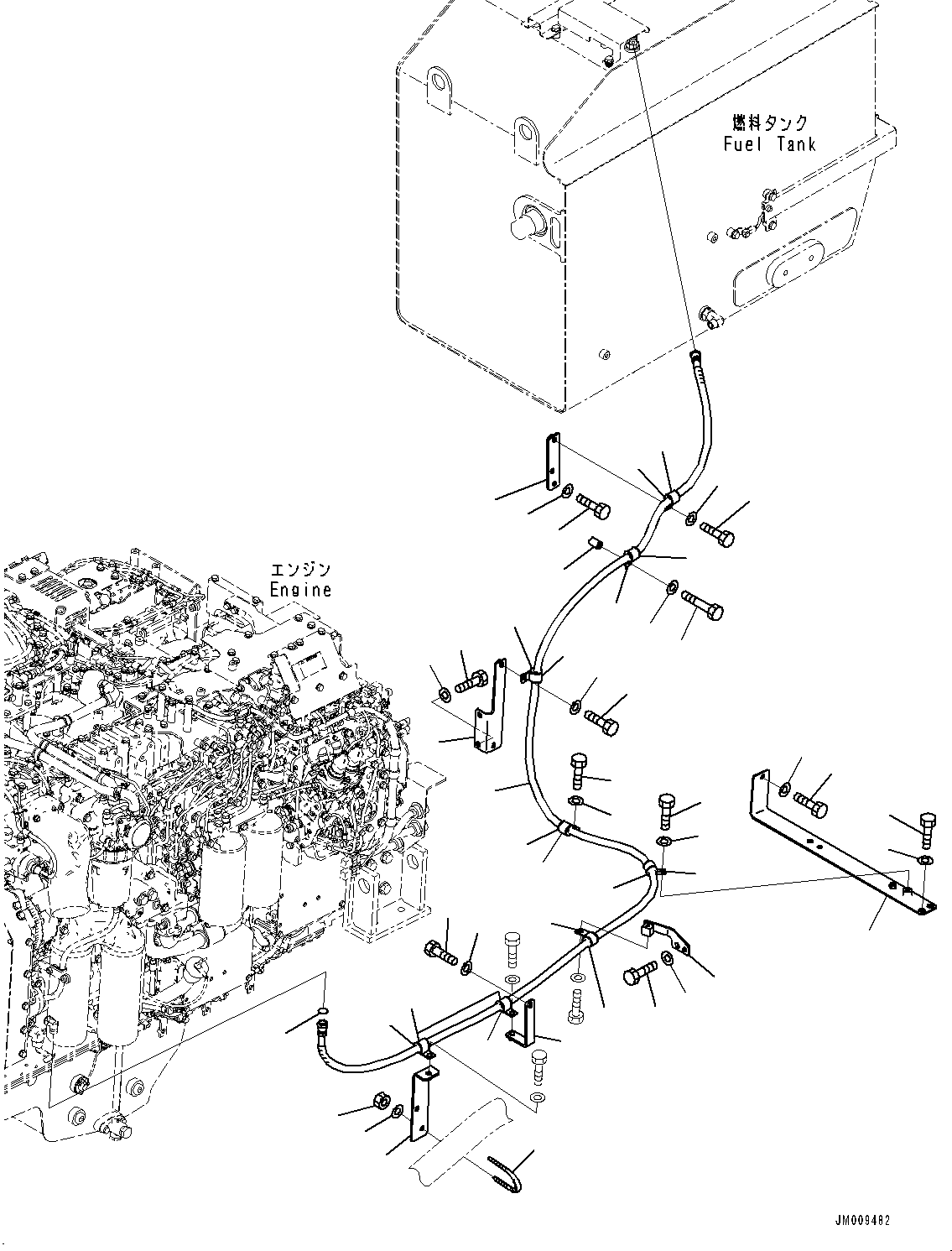 燃料タンク
Fuel Tank

エンジン
Engine

JM009482