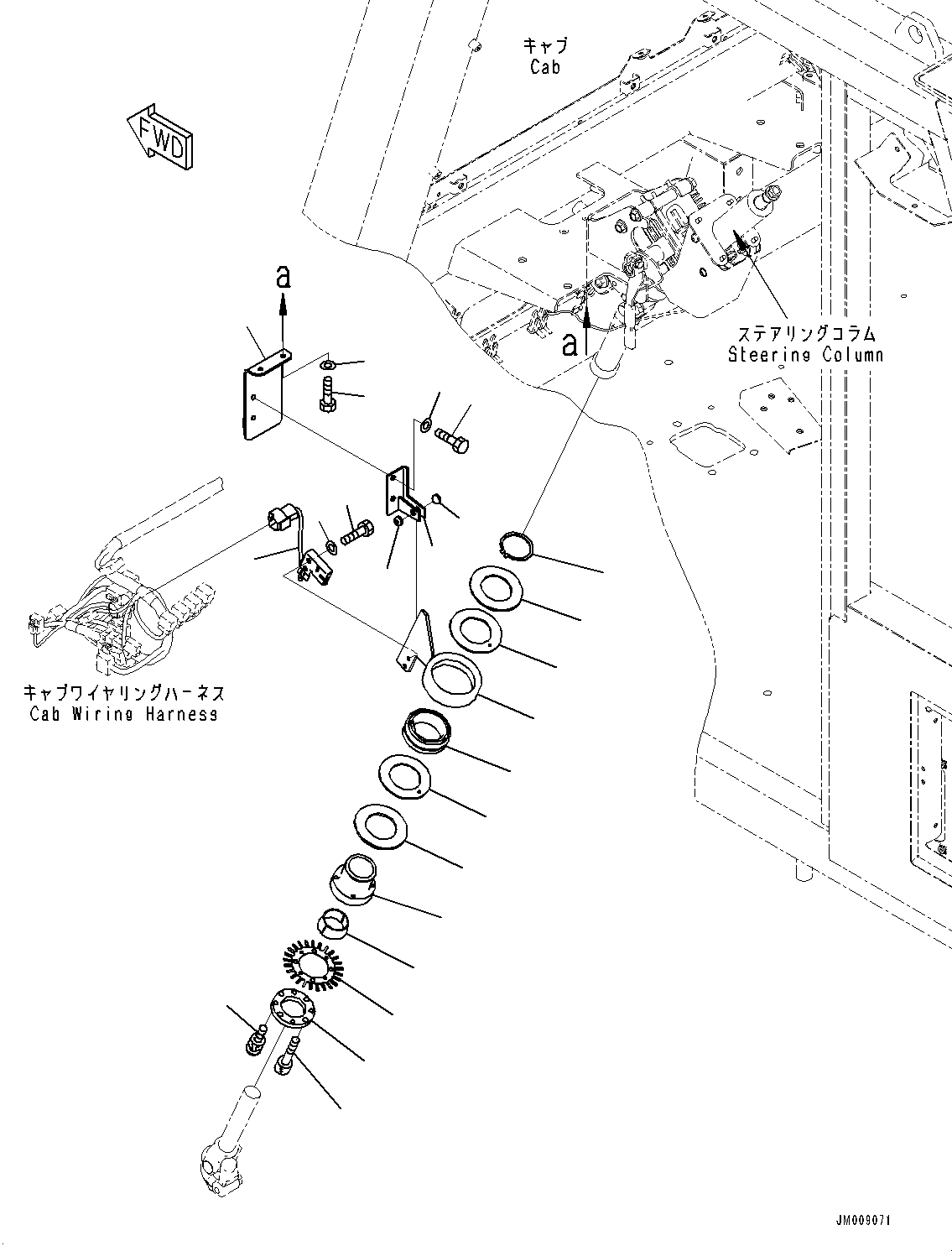 キャブ
Cab

FWD

a

a

ステアリングコラム
Steering Column

キャブワイヤリングハーネス
Cab Wiring Harness

JM009071