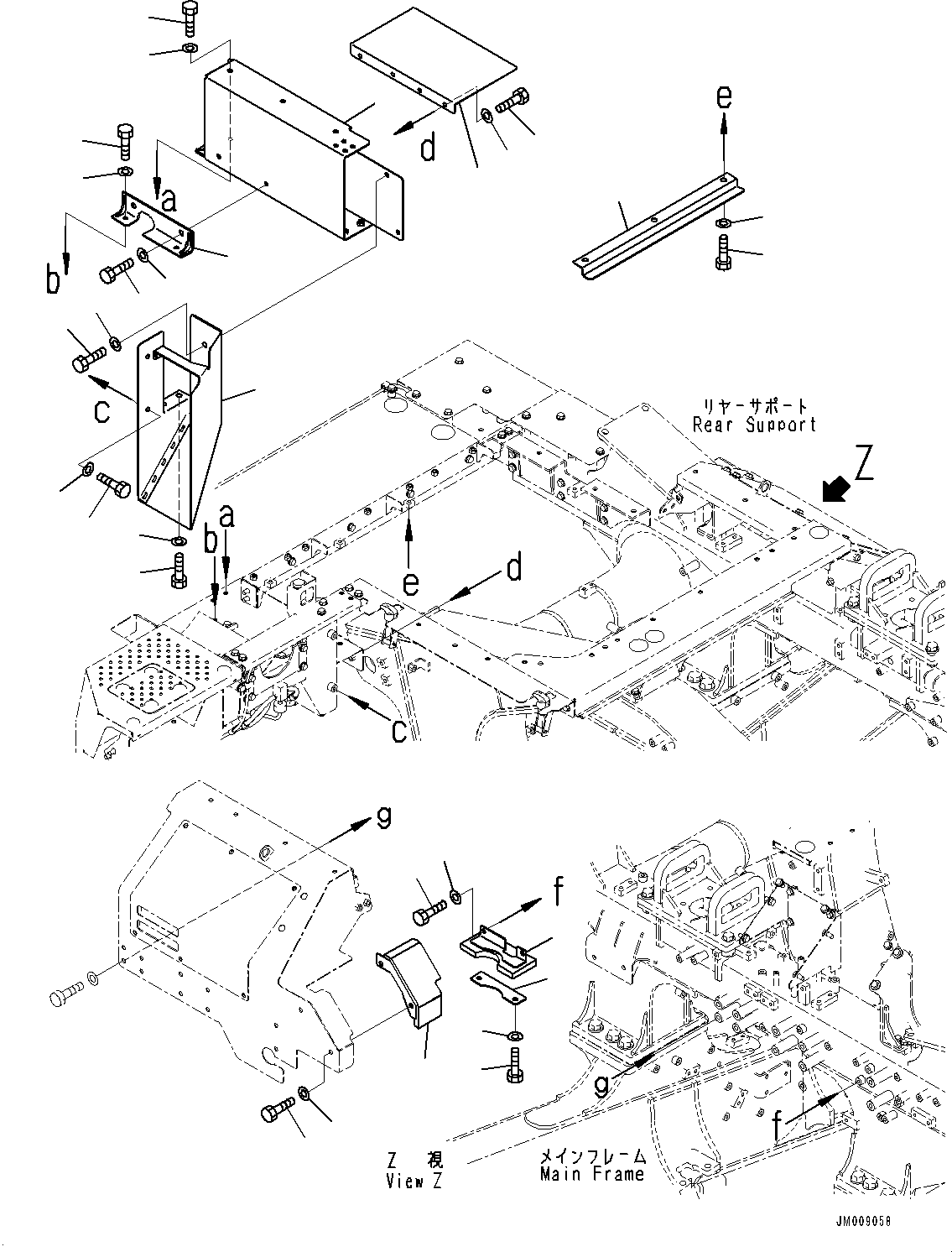 d

e

a

b

c

リヤーサポート
Rear Support

Z

a
b

e

d

c

g

f

g

f

Z 視
View Z

メインフレーム
Main Frame

JM009058