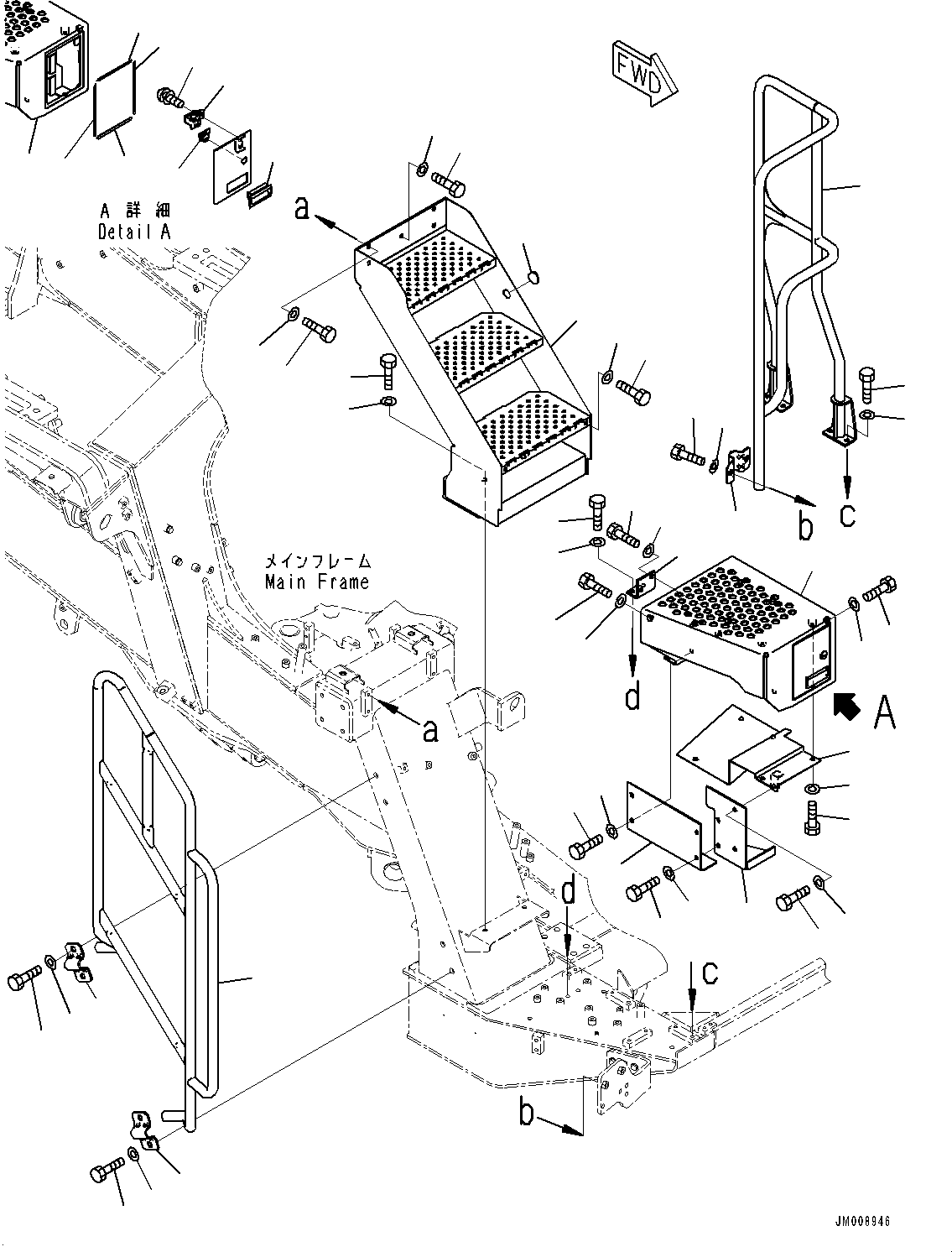 FWD

A 詳細
Detail A

a

b

c

メインフレーム
Main Frame

d

A

a

d

c

b

JM008946