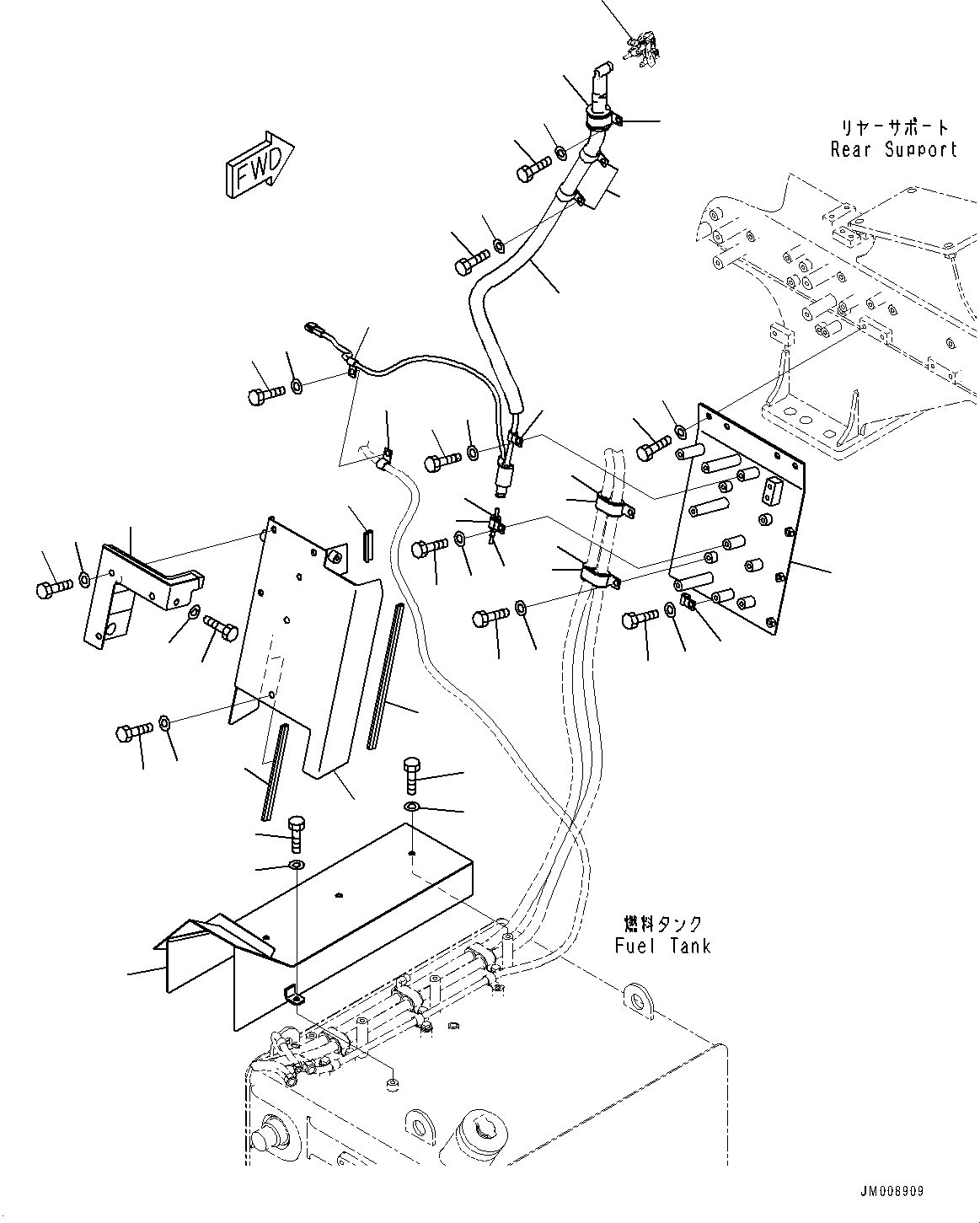 FWD

リヤーサポート
Rear Support

燃料タンク
Fuel Tank

JM008909