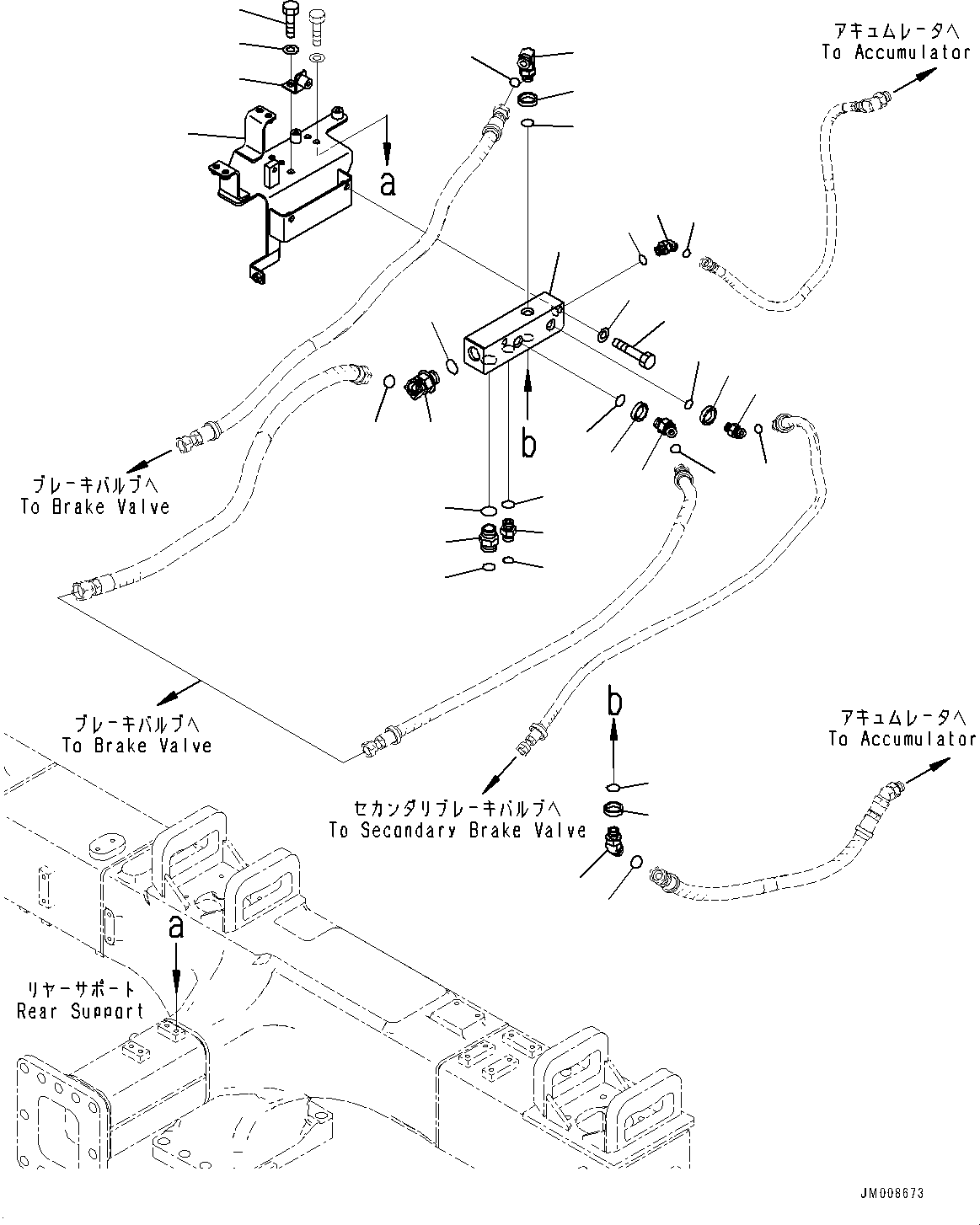 アキュムレータへ
To Accumulator

a

b

ブレーキバルブへ
To Brake Valve

ブレーキバルブへ
To Brake Valve

b

アキュムレータへ
To Accumulator

セカンダリブレーキバルブへ
To Secondary Brake Valve

a

リヤーサポート
Rear Support

JM008673