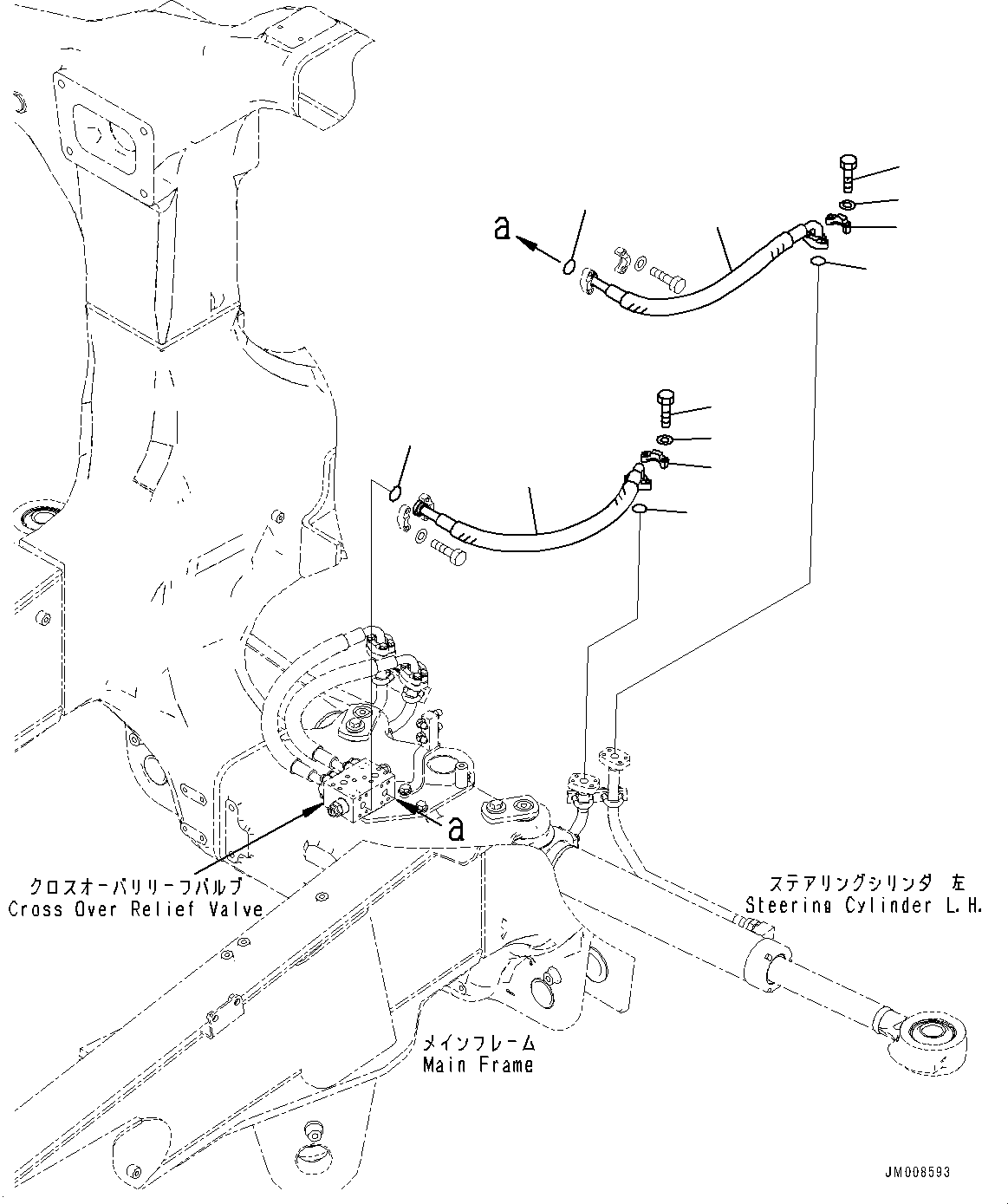 a

a

クロスオーバリリーフバルブ
Cross Over Relief Valve

ステアリングシリンダ 左
Steering Cylinder L.H.

メインフレーム
Main Frame

JM008593