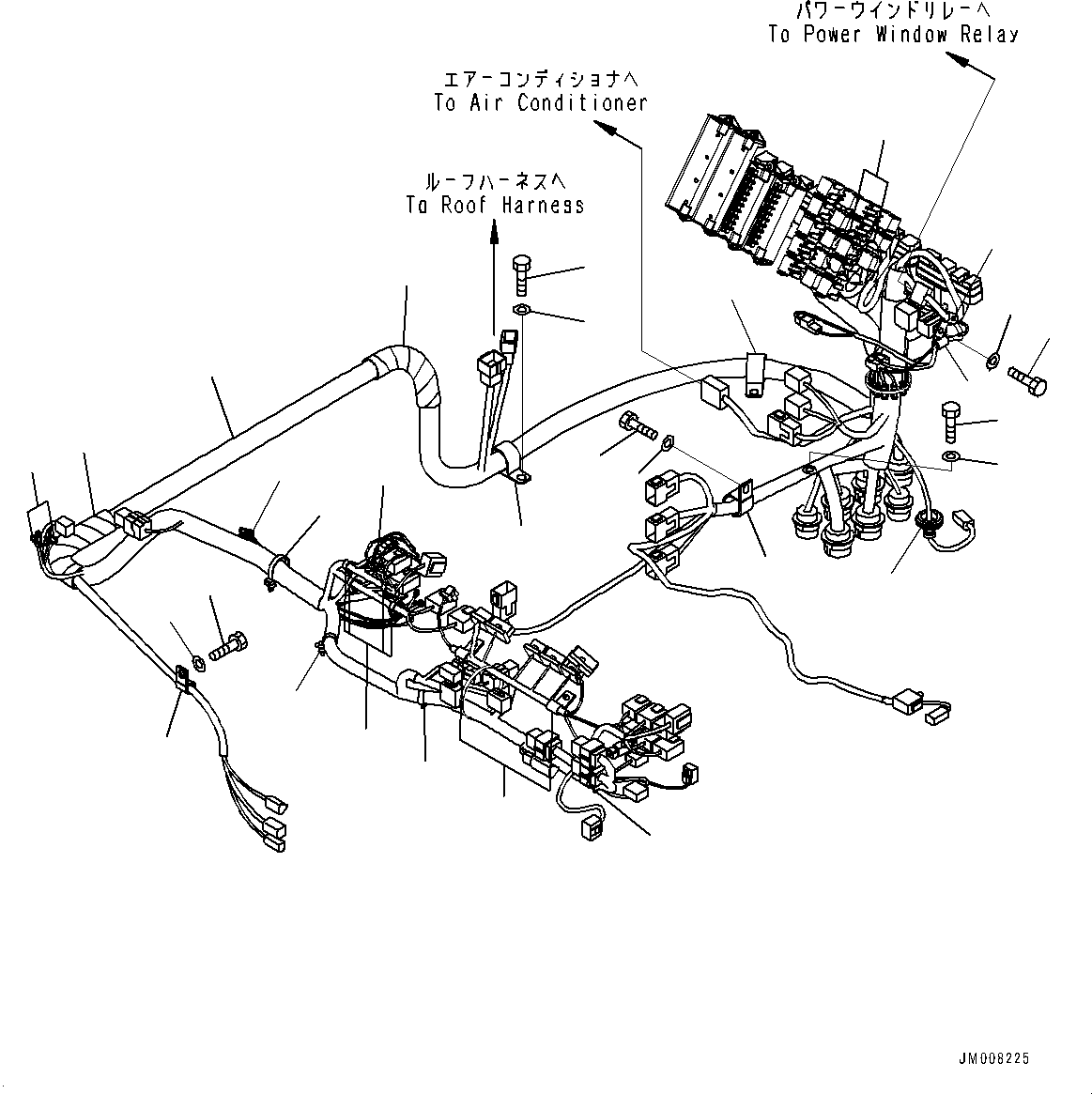 パワーウインドリレーへ
To Power Window Relay

エアーコンディショナへ
To Air Conditioner

ルーフハーネスへ
To Roof Harness

JM008225