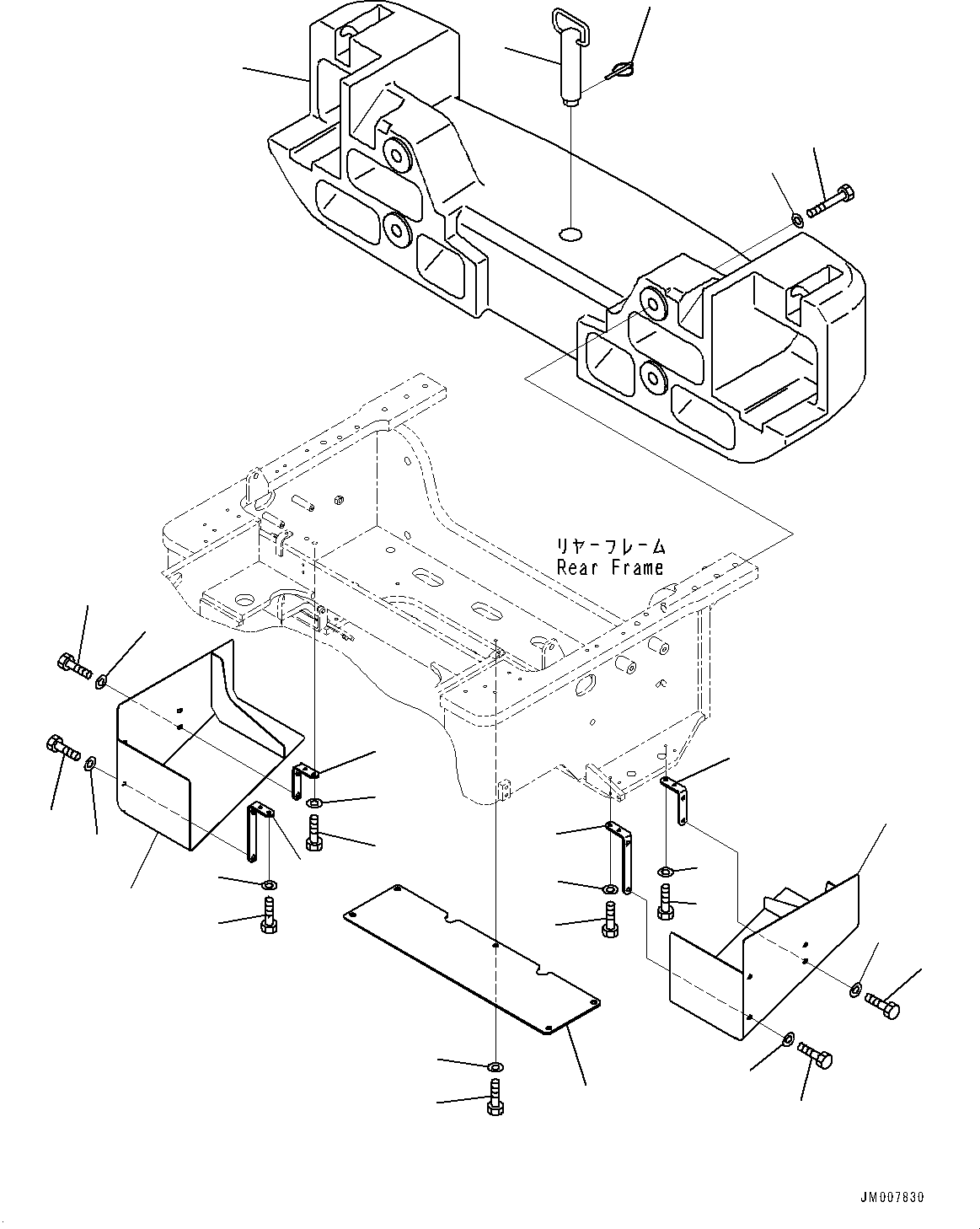 リヤーフレーム
Rear Frame

JM007830