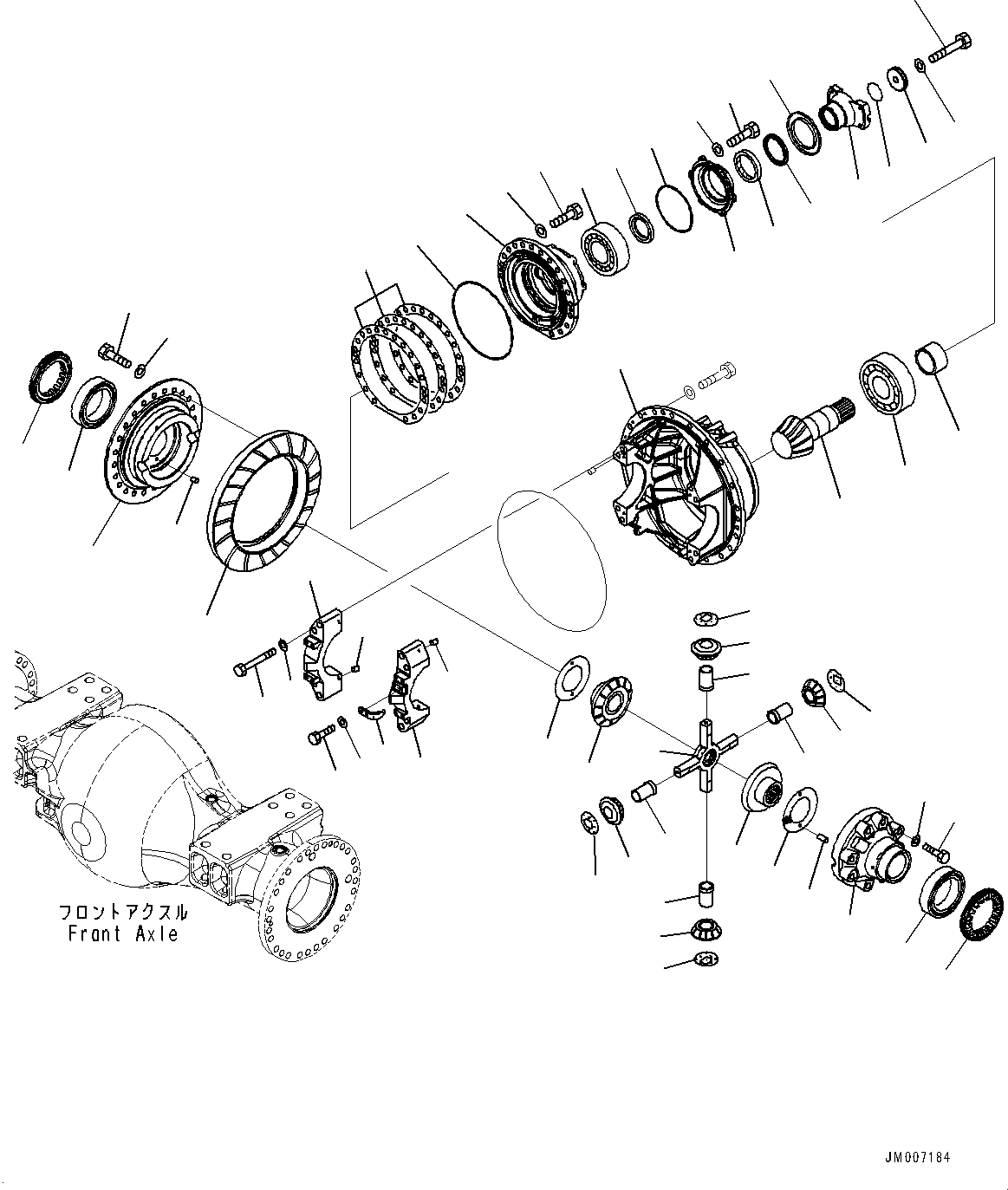 フロントアクスル
Front Axle

JM007184