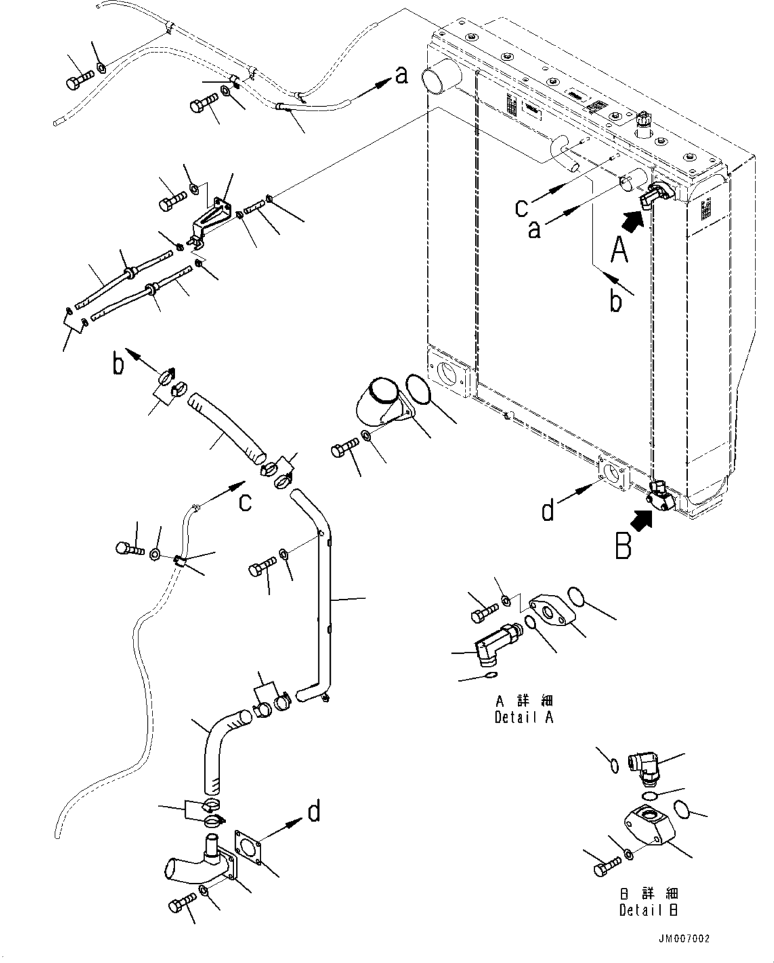 a

c
a
A
b

b

c

d
B

A 詳 細
Detail A

d

B 詳 細
Detail B

JM007002