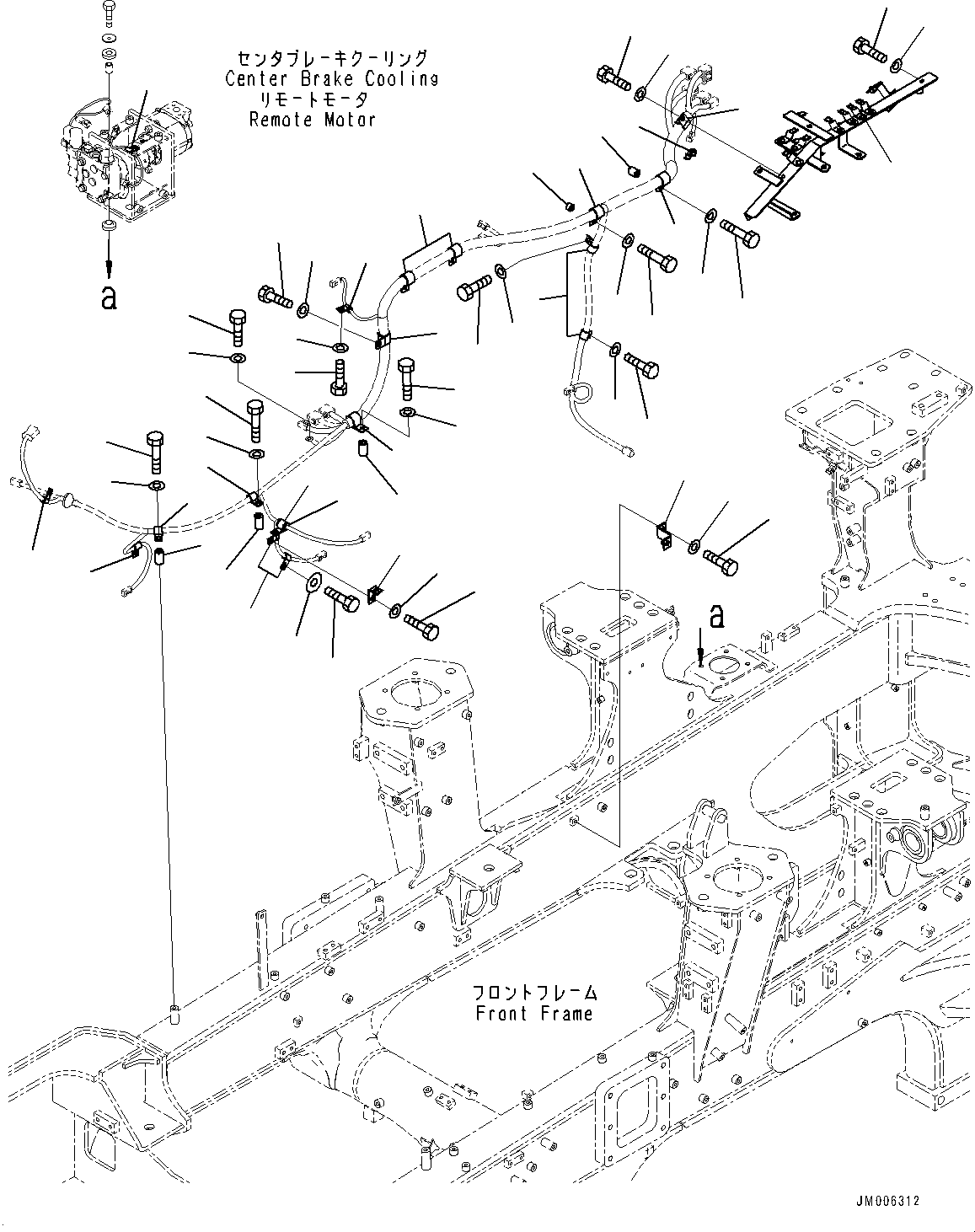 センタブレーキクーリング
Center Brake Cooling
リモートモータ
Remote Motor

a

a

フロントフレーム
Front Frame

JM006312