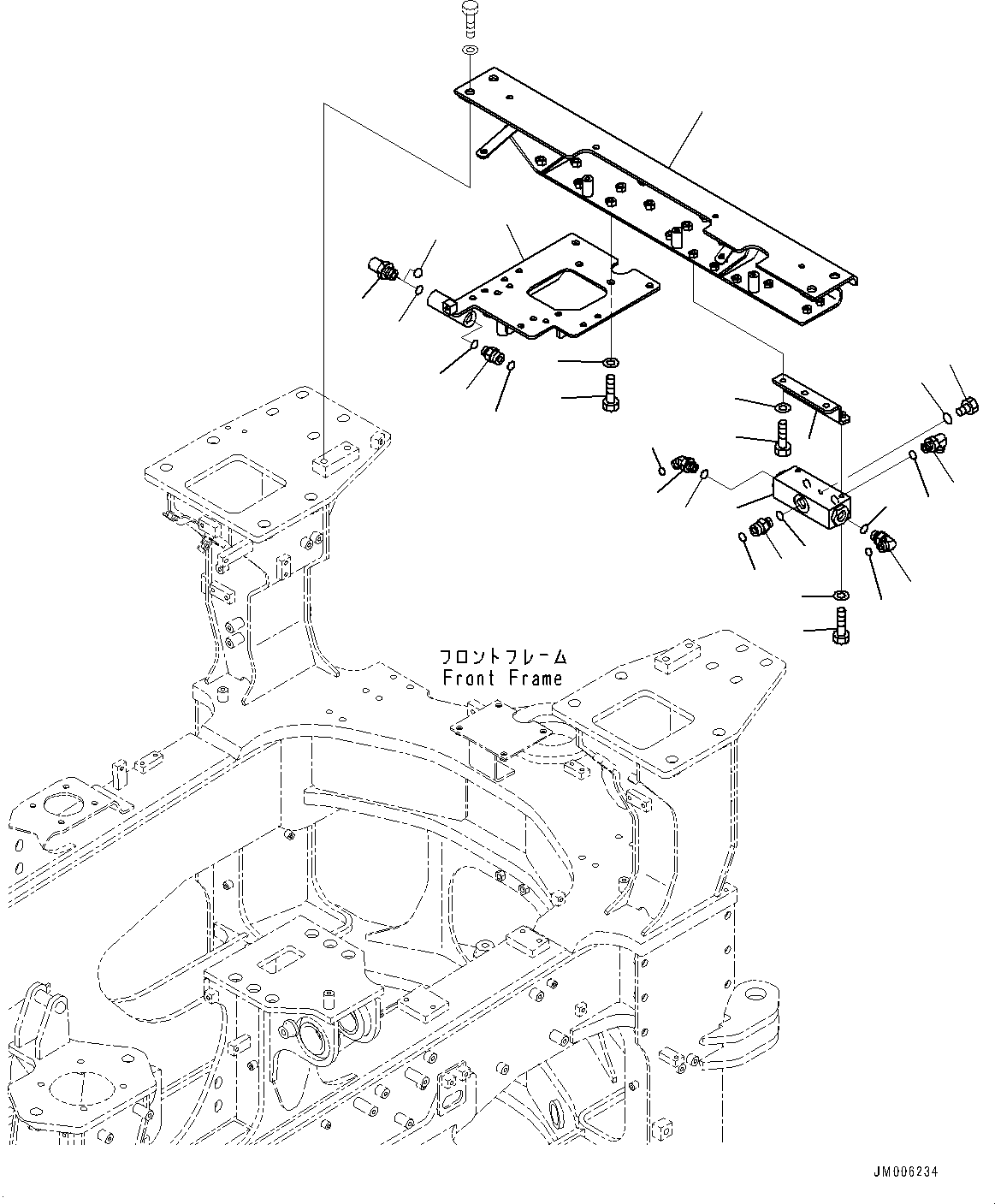 フロントフレーム
Front Frame

JM006234