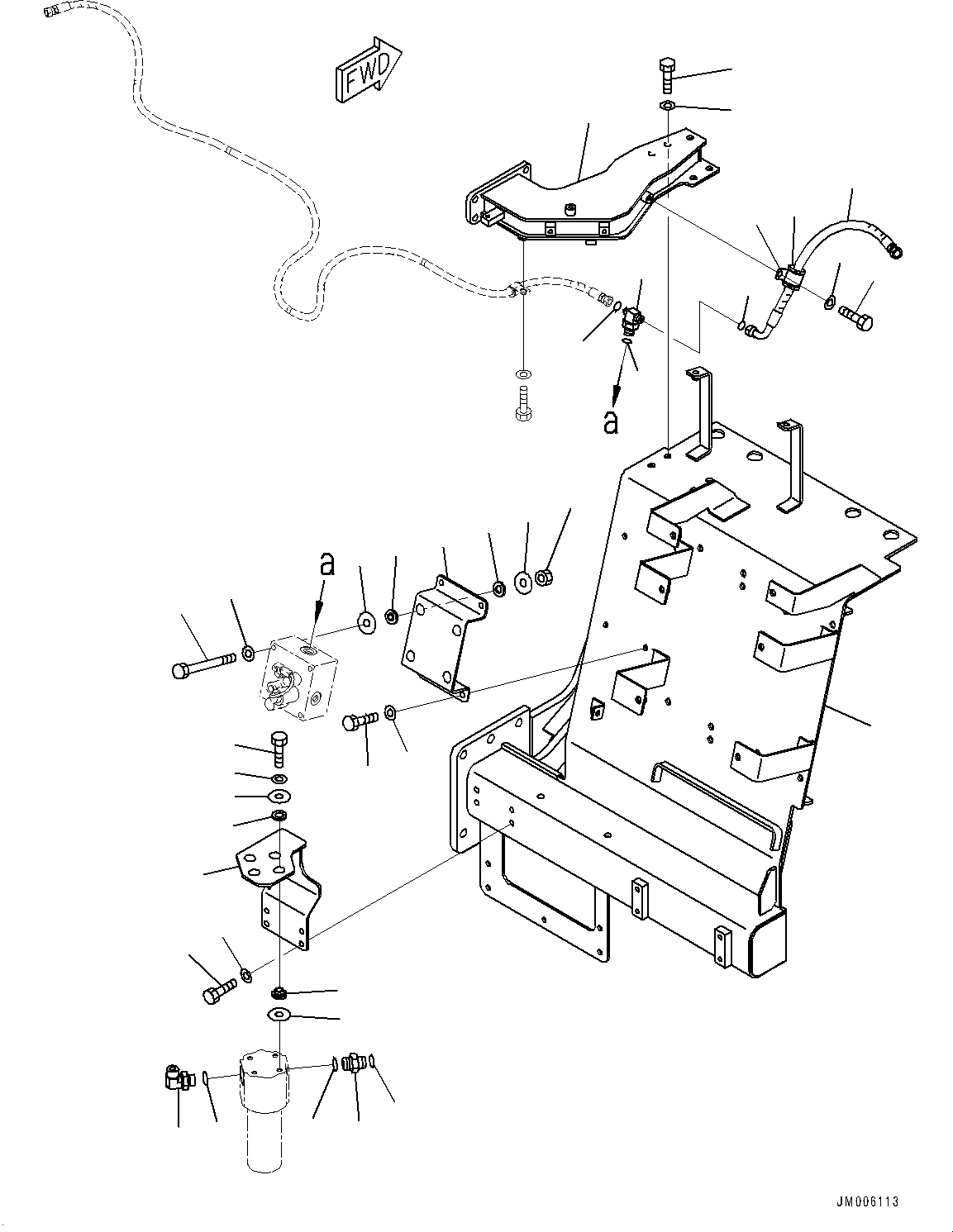 FWD

a

a

JM006113