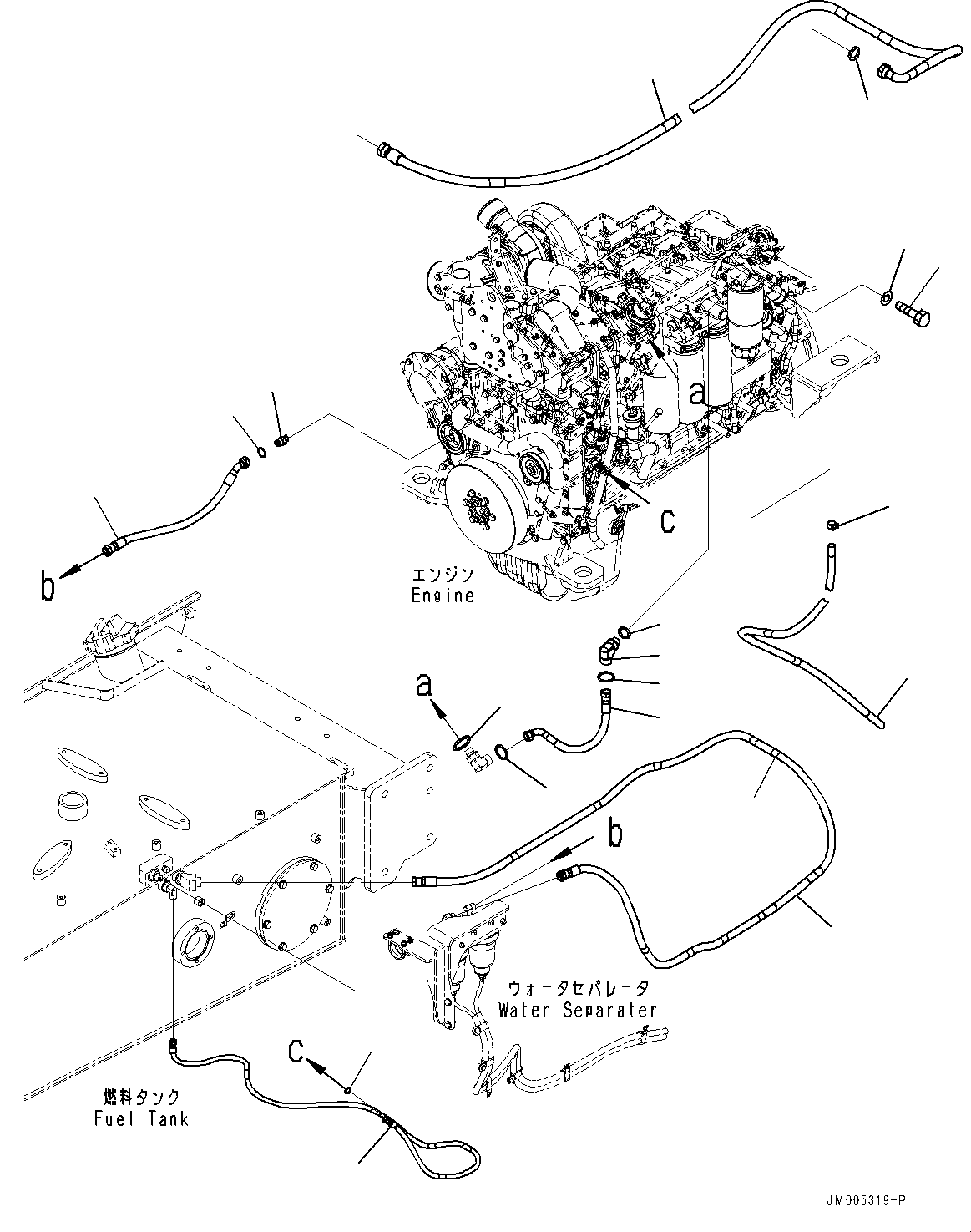 a

c

b

エンジン
Engine

a

b

ウォータセパレータ
Water Separater

c

燃料タンク
Fuel Tank

JM005319-P