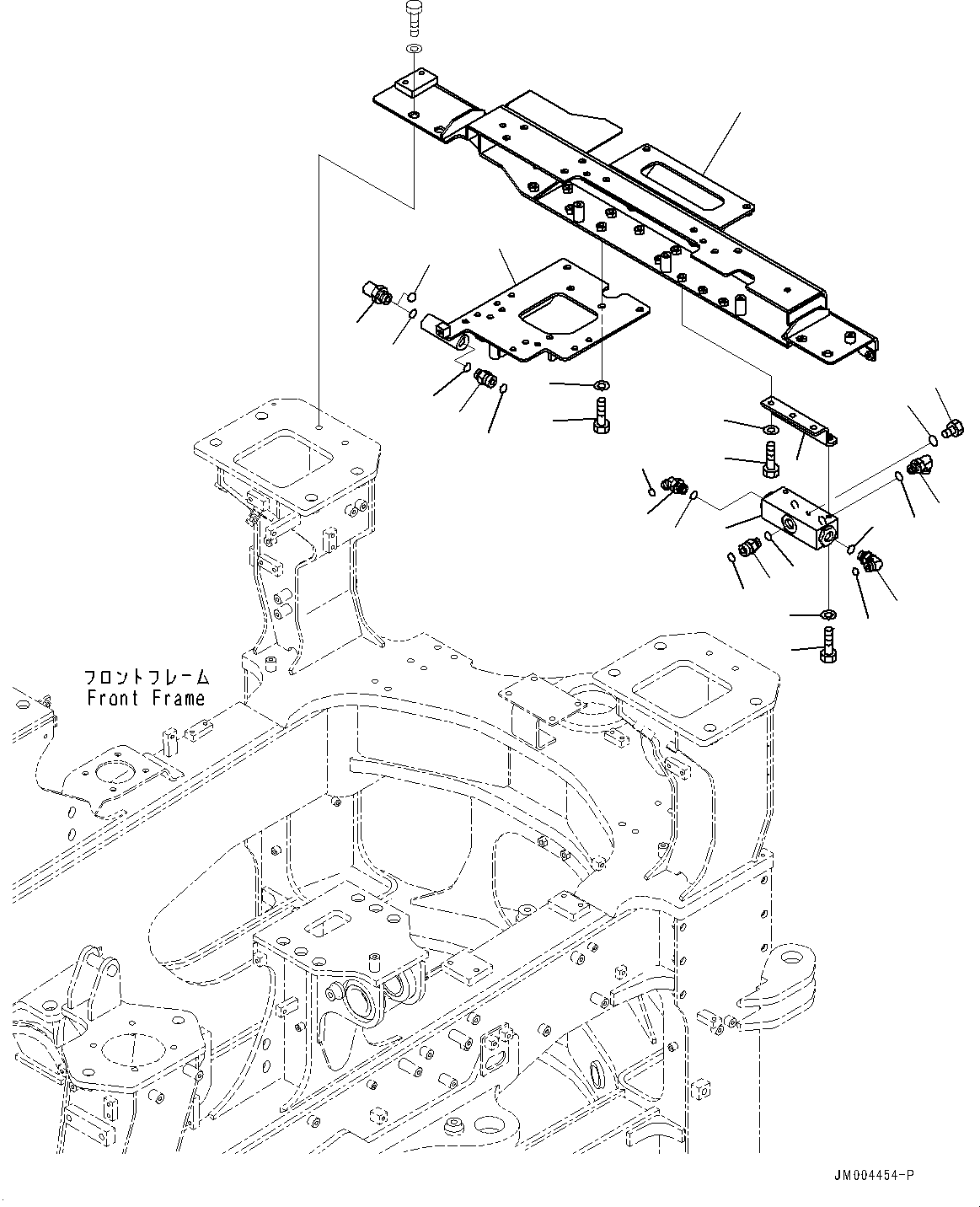 フロントフレーム
Front Frame

JM004454-P