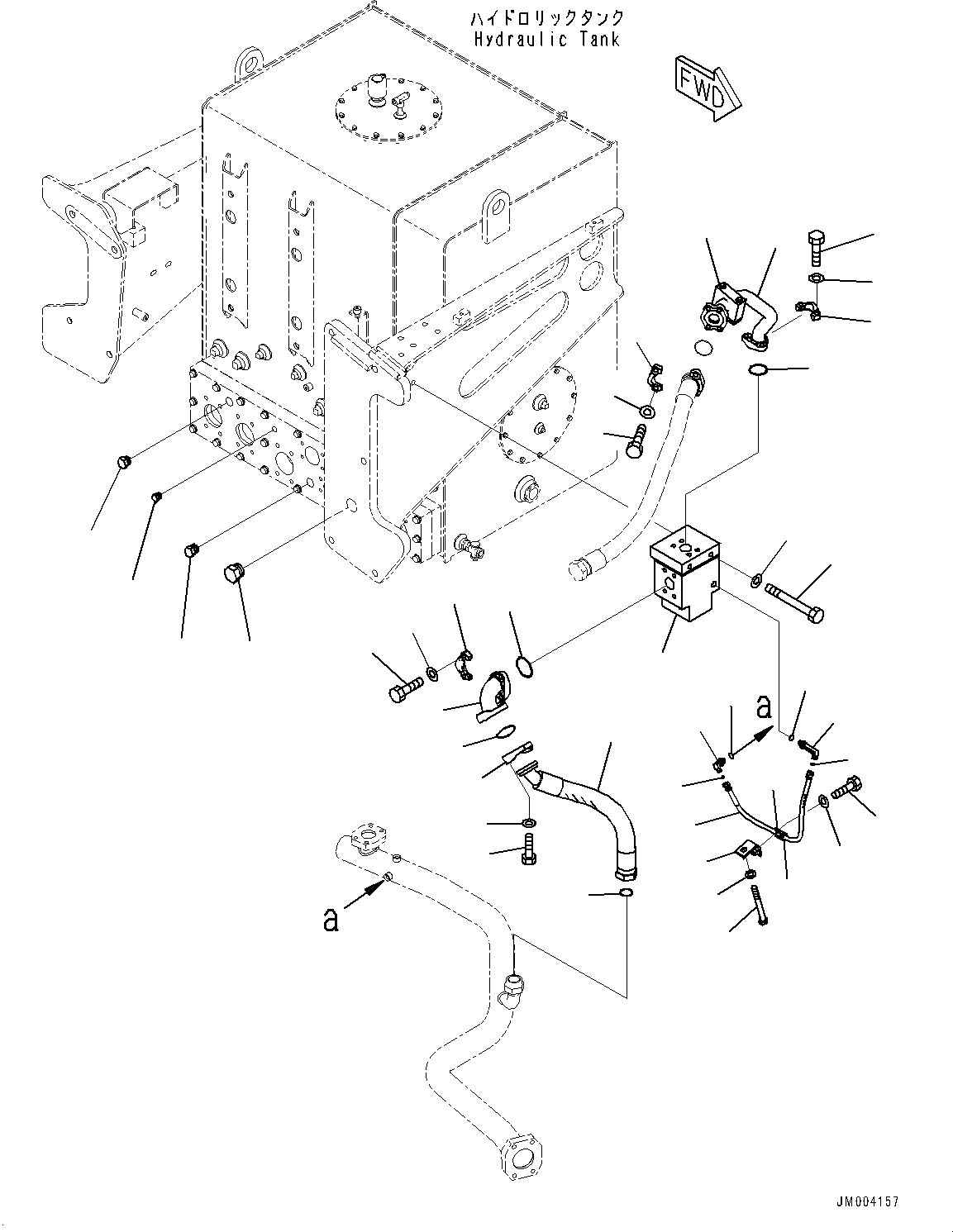 ハイドロリックタンク
Hydraulic Tank

FWD

a

a

JM004157