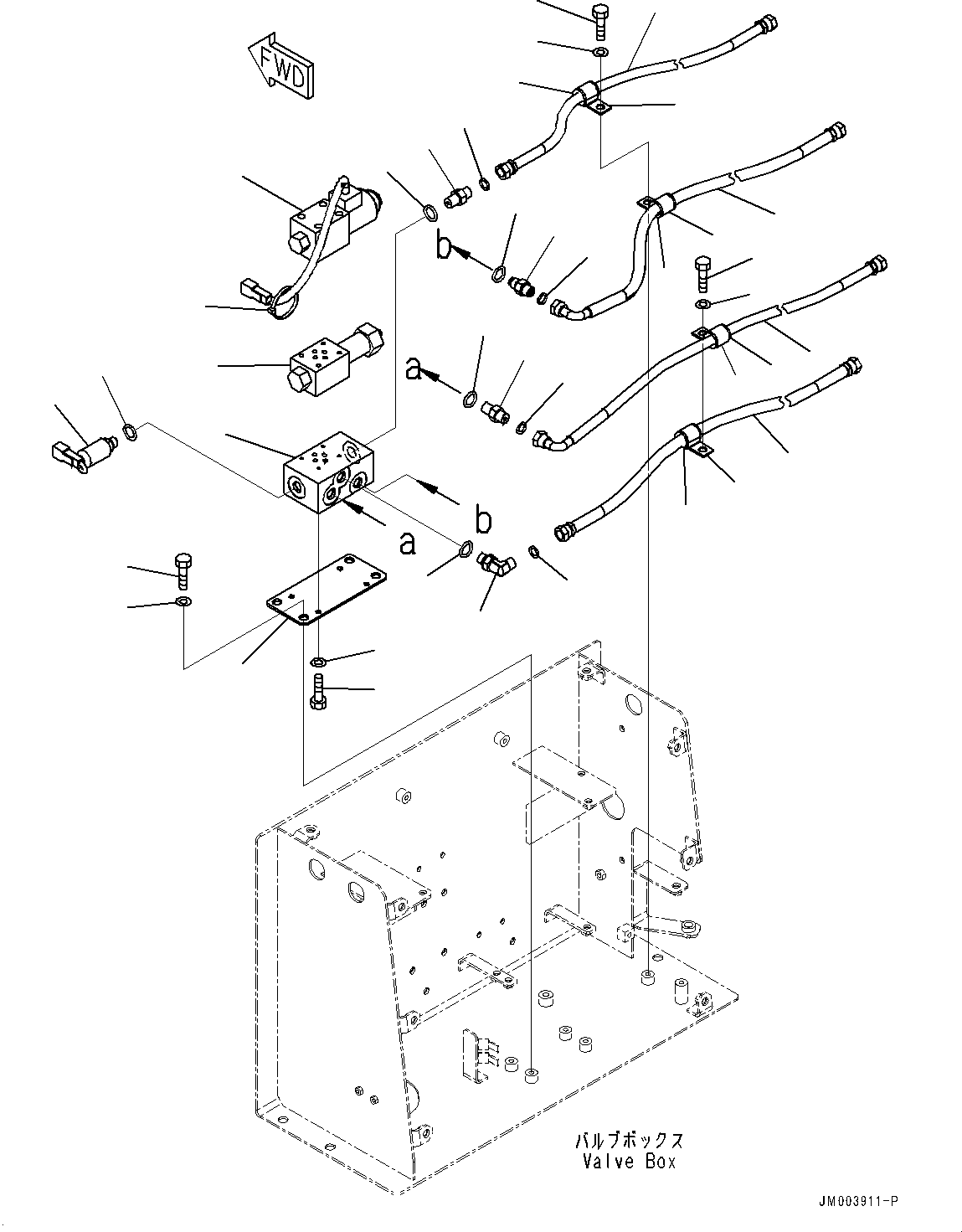 FWD

b

a

b

a

バルブボックス
Valve Box

JM003911-P