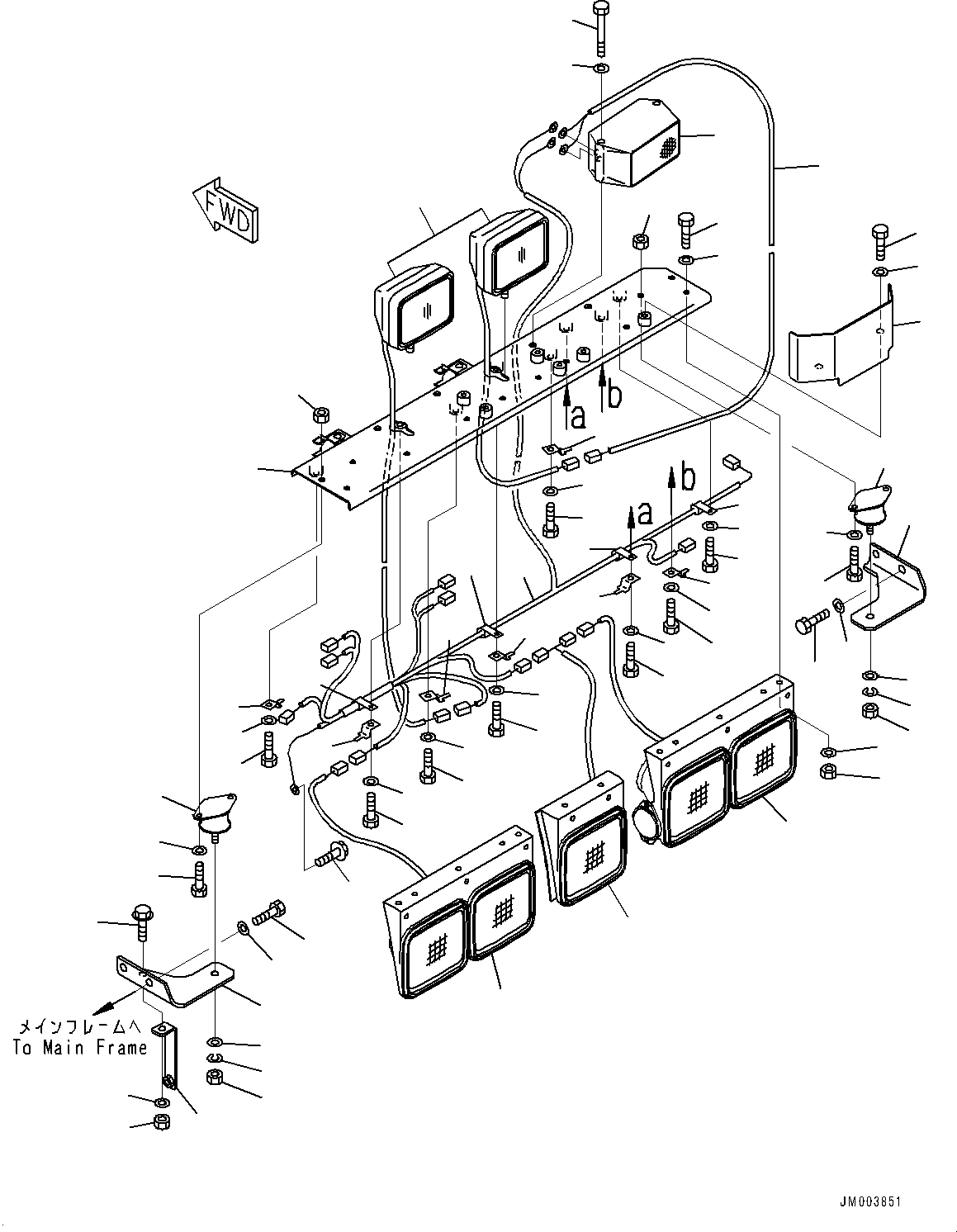 FWD

a

b

b

a

メインフレームへ
To Main Frame

JM003851