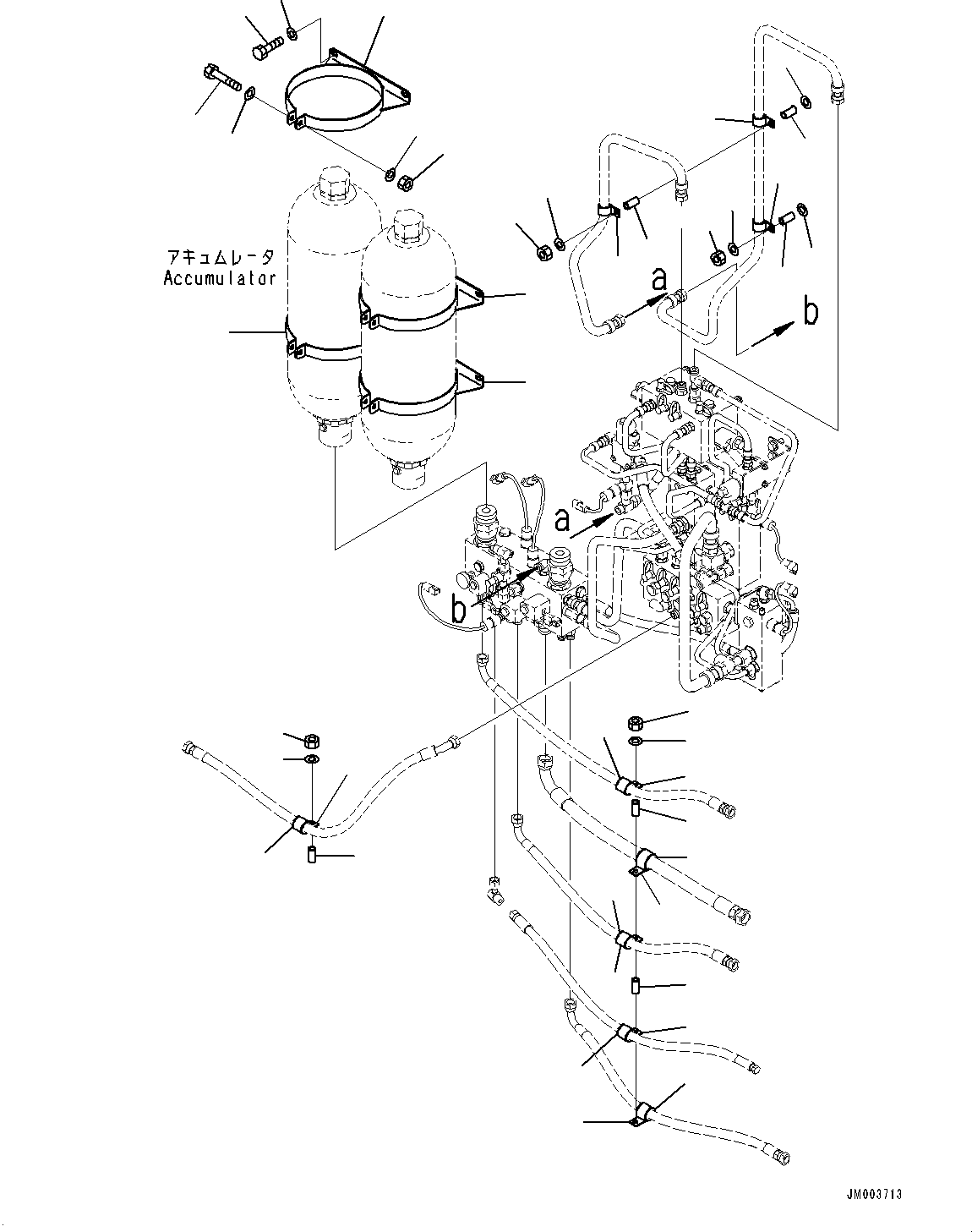 アキュムレータ
Accumulator

a

b

a

b

JM003713