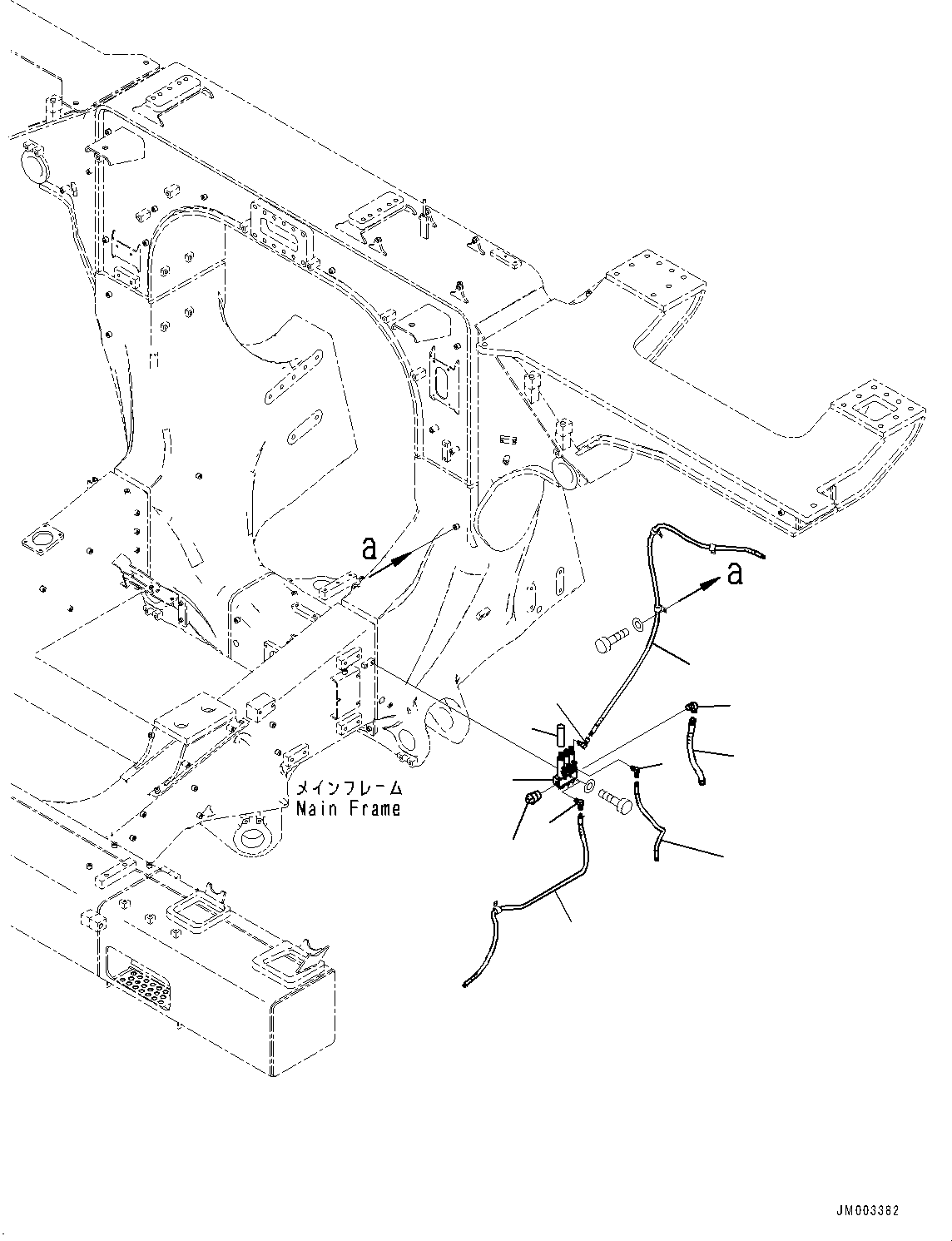 a

a

メインフレーム
Main Frame

JM003382