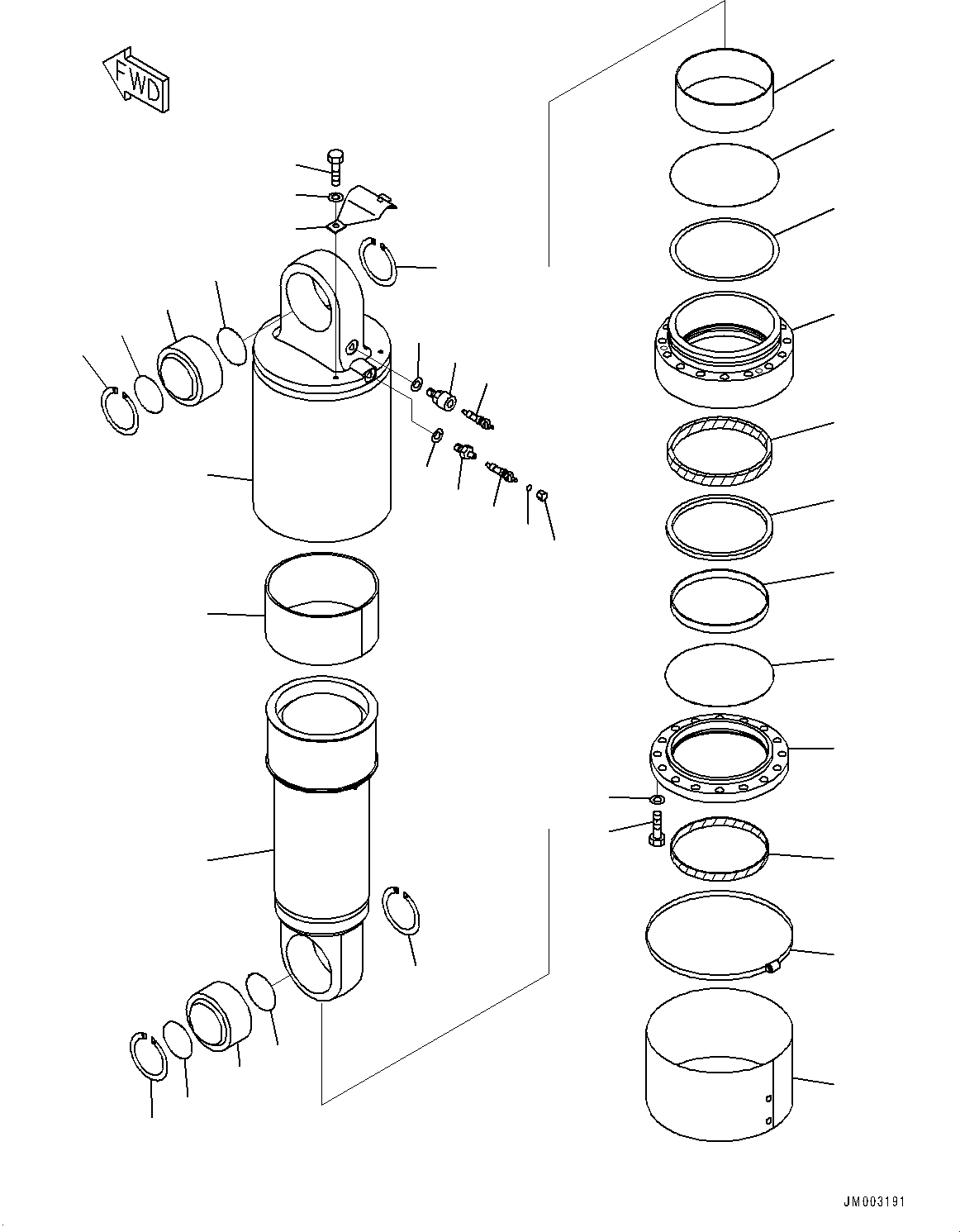 FWD

JM003191