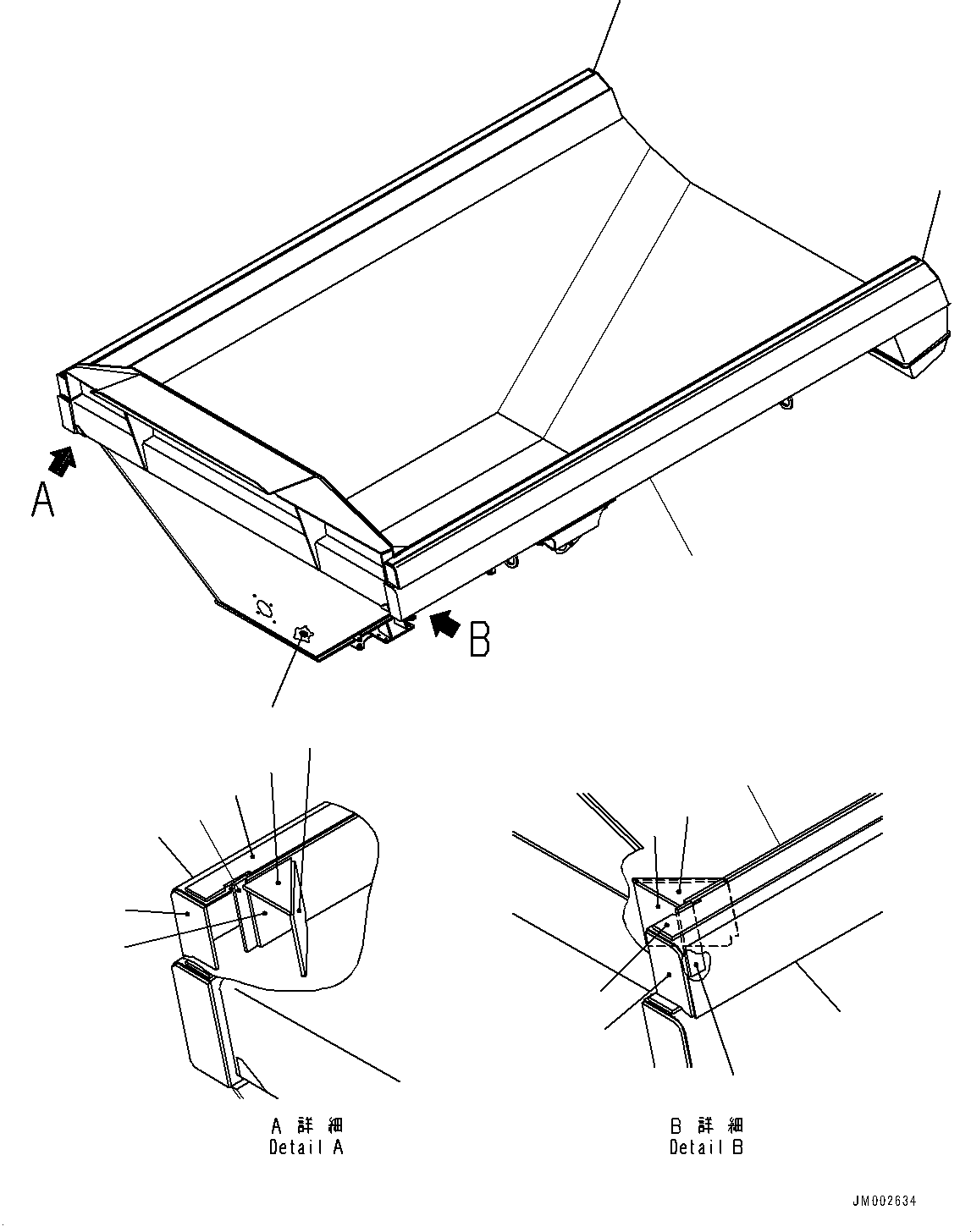 A

B

A 詳 細
Detail A

B 詳 細
Detail B

JM002634