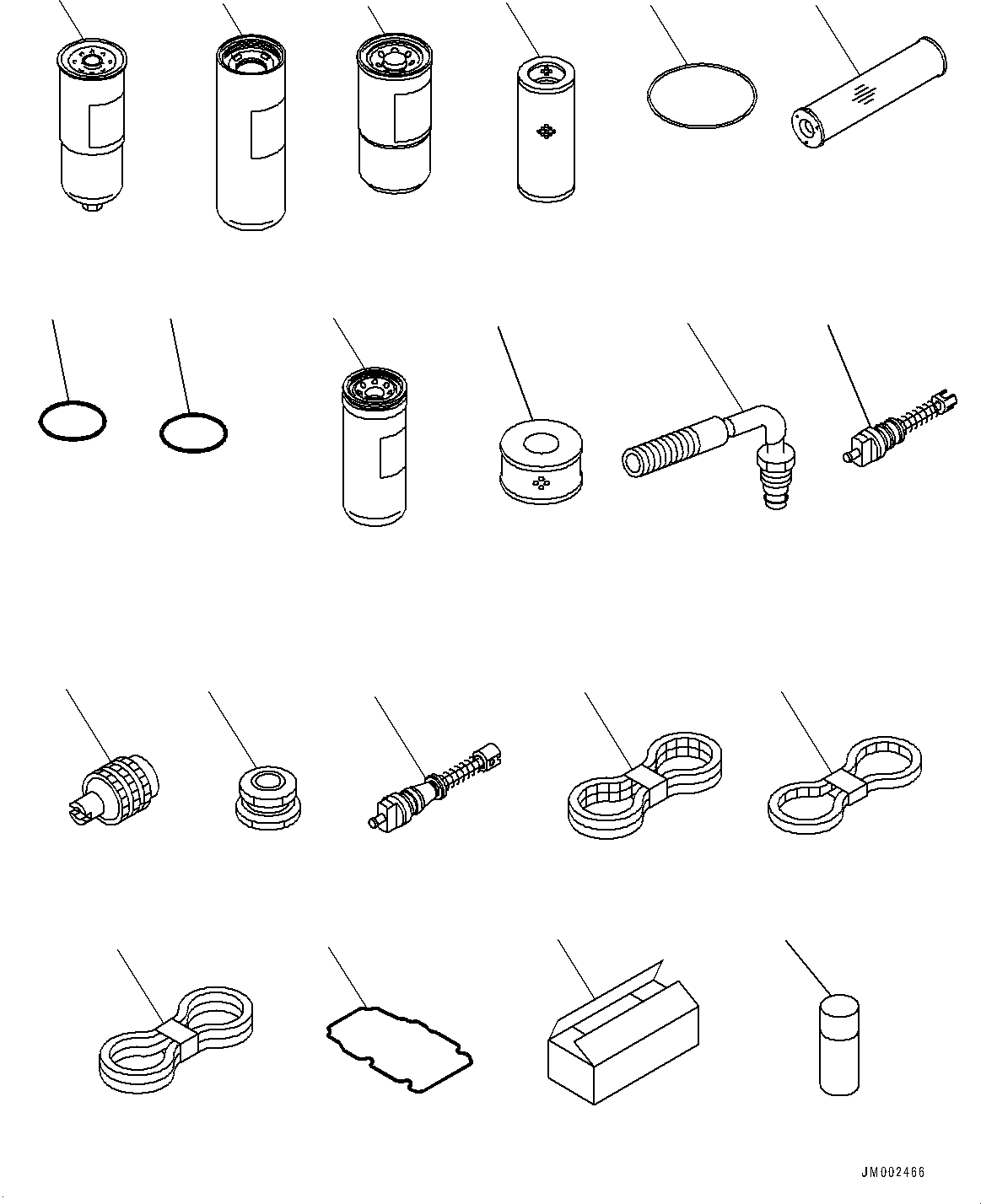 JM002466