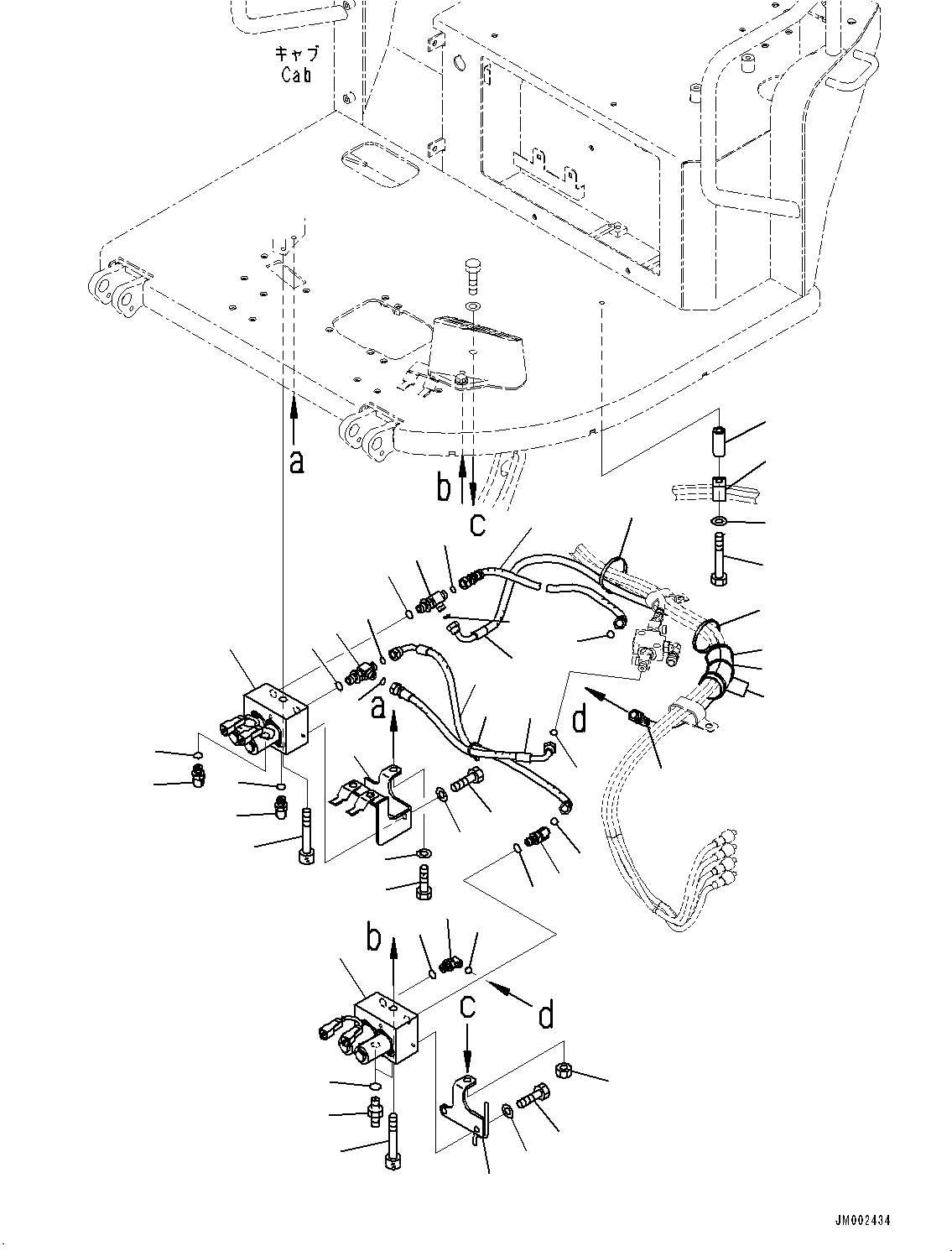 キャブ
Cab

a

b
c

a

d

b

d

c

JM002434