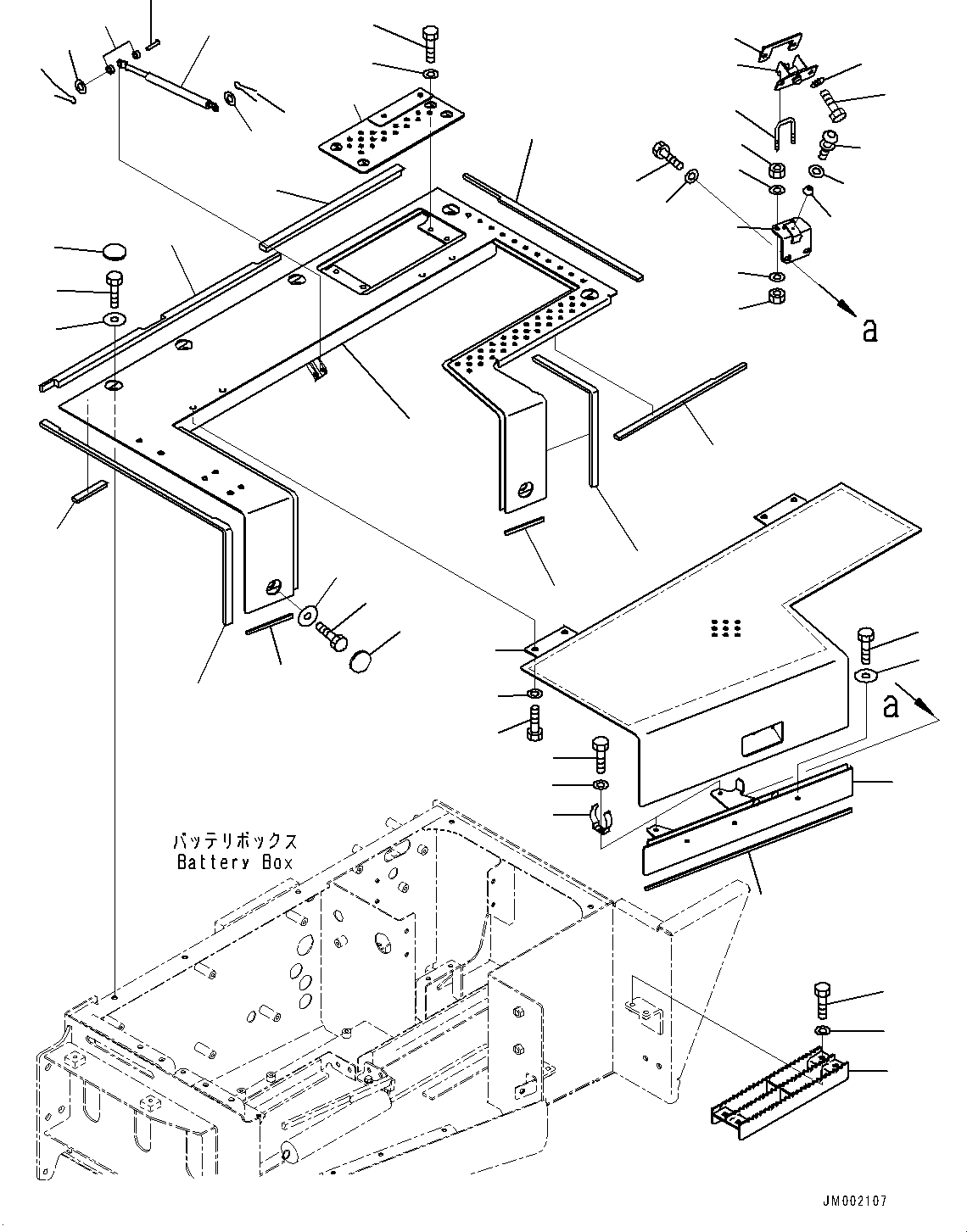 a

a

バッテリボックス
Battery Box

JM002107