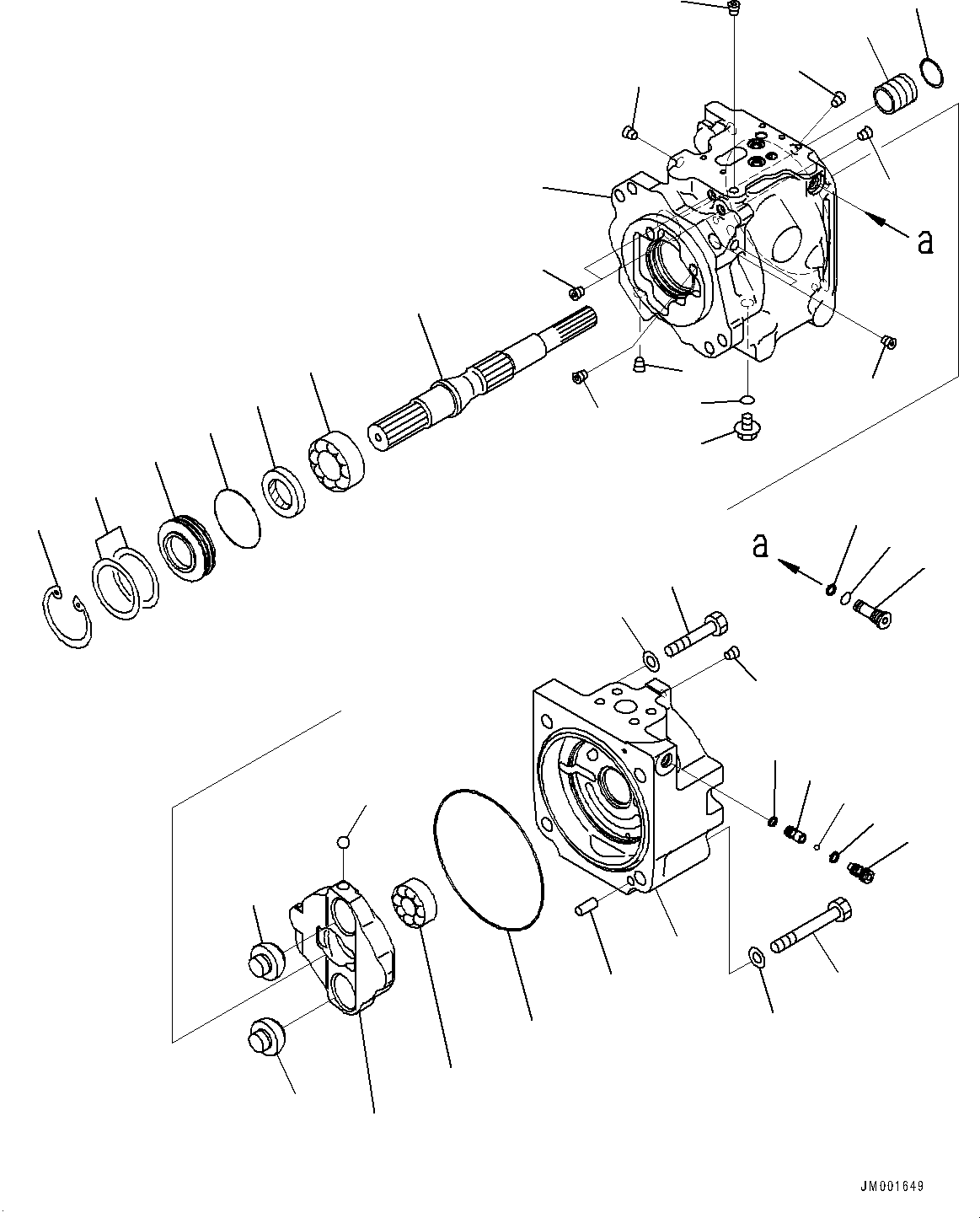 a

a

JM001649