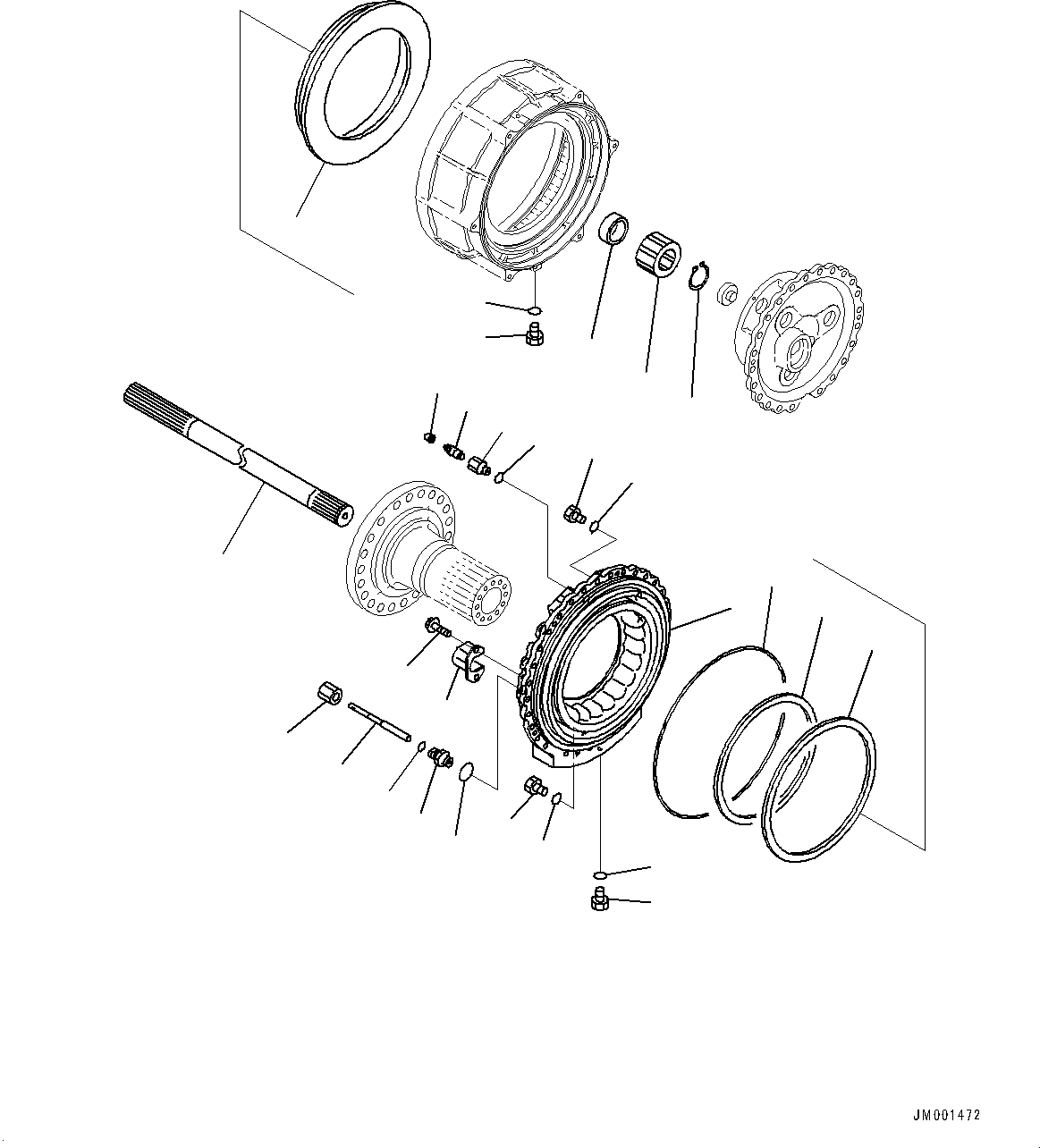 JM001472