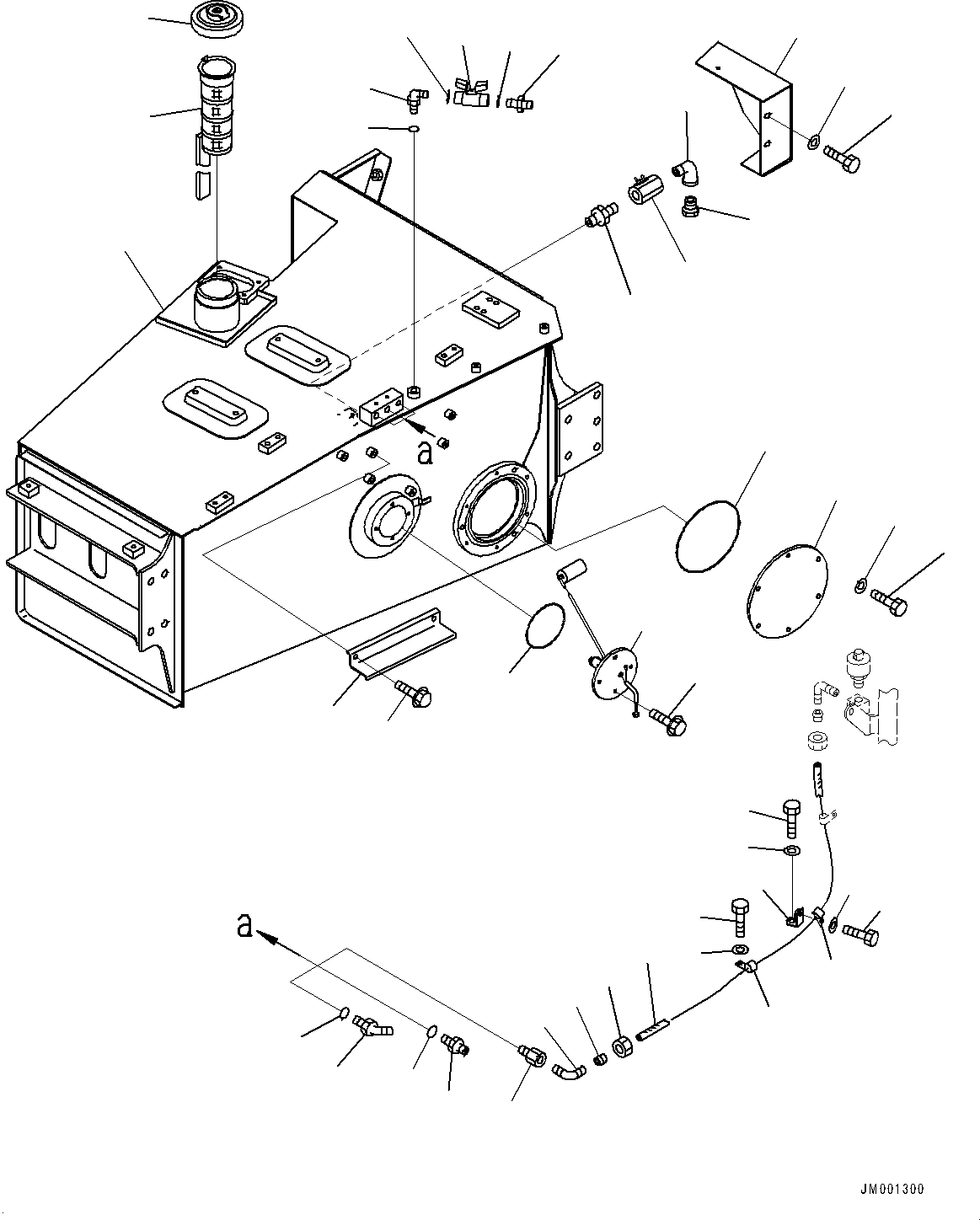 a

a

JM001300