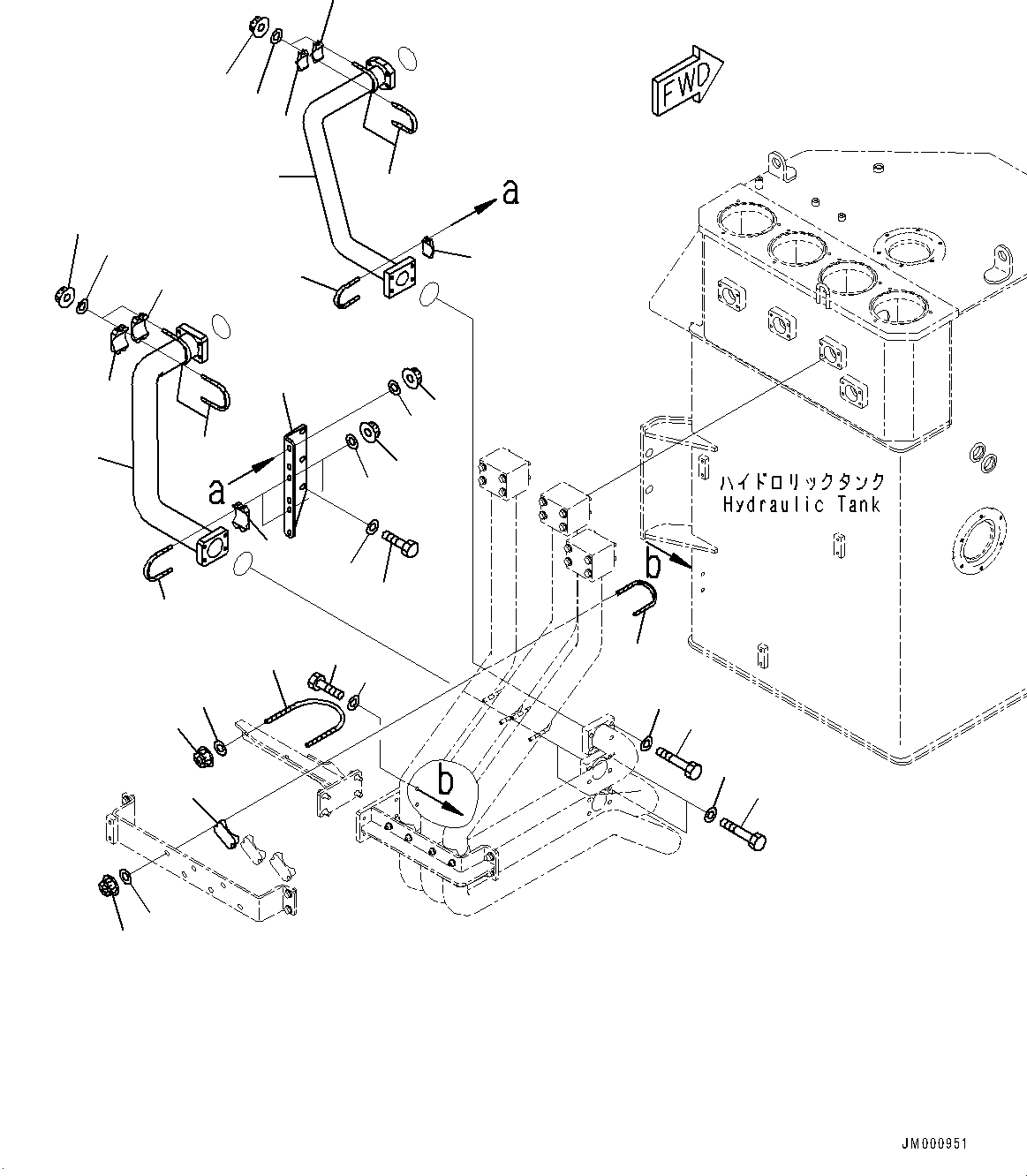 FWD

a

a

ハイドロリックタンク
Hydraulic Tank

b

b

JM000951