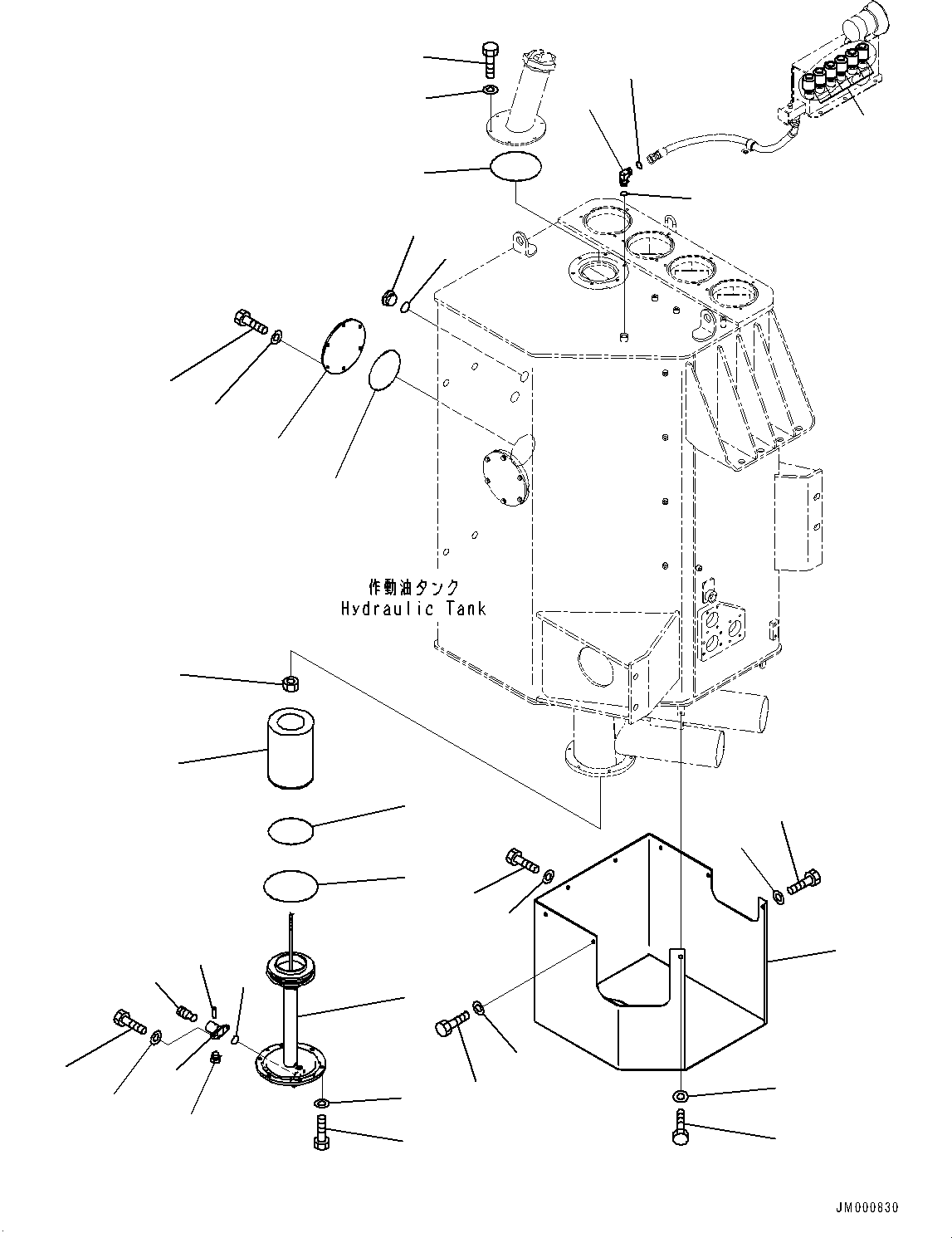 作動油タンク
Hydraulic Tank

JM000830