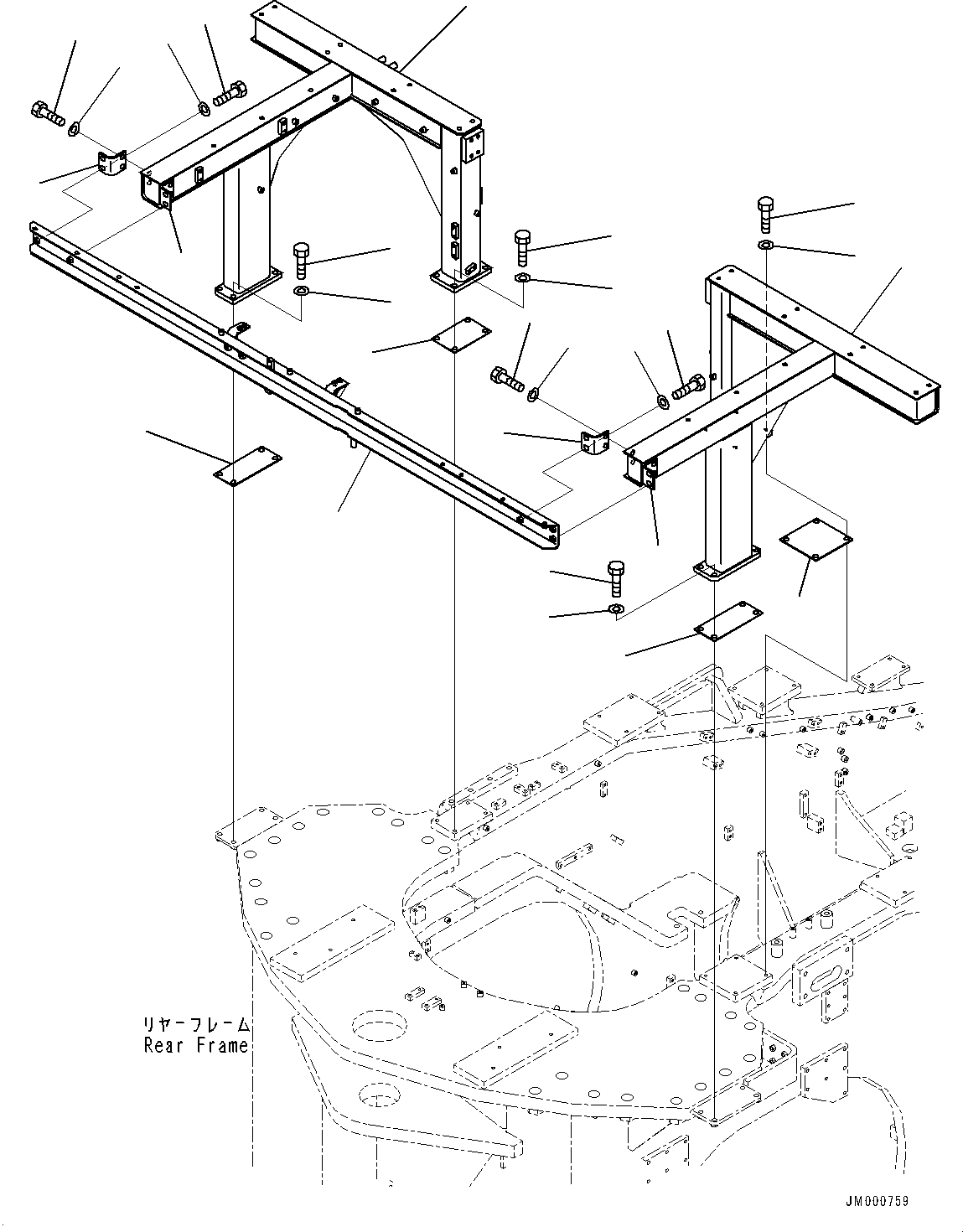 リヤーフレーム
Rear Frame

JM000759