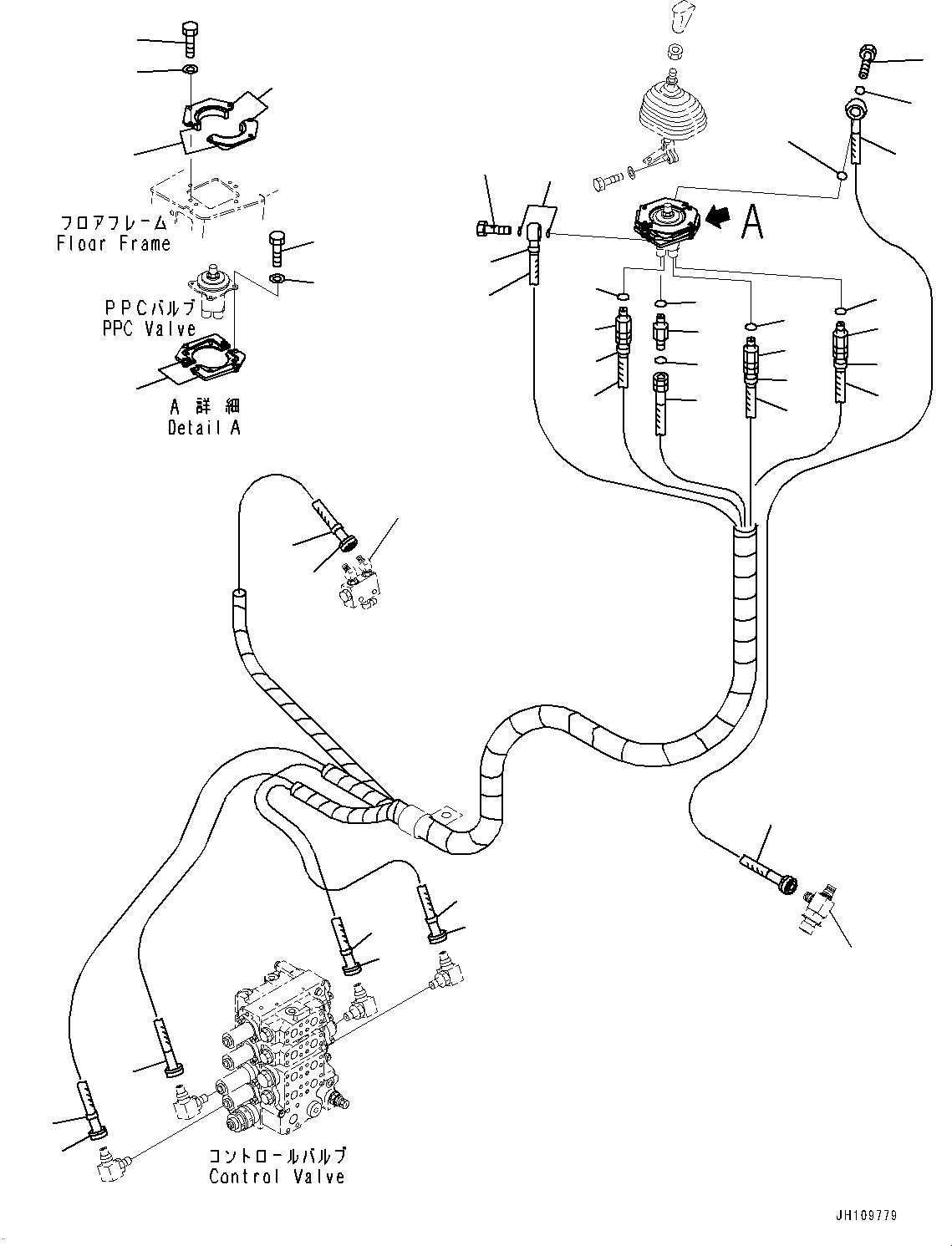 フロアフレーム
Floor Frame

PPCバルブ
PPC Valve

A 詳 細
Detail A

A

コントロールバルブ
Control Valve

JH109779