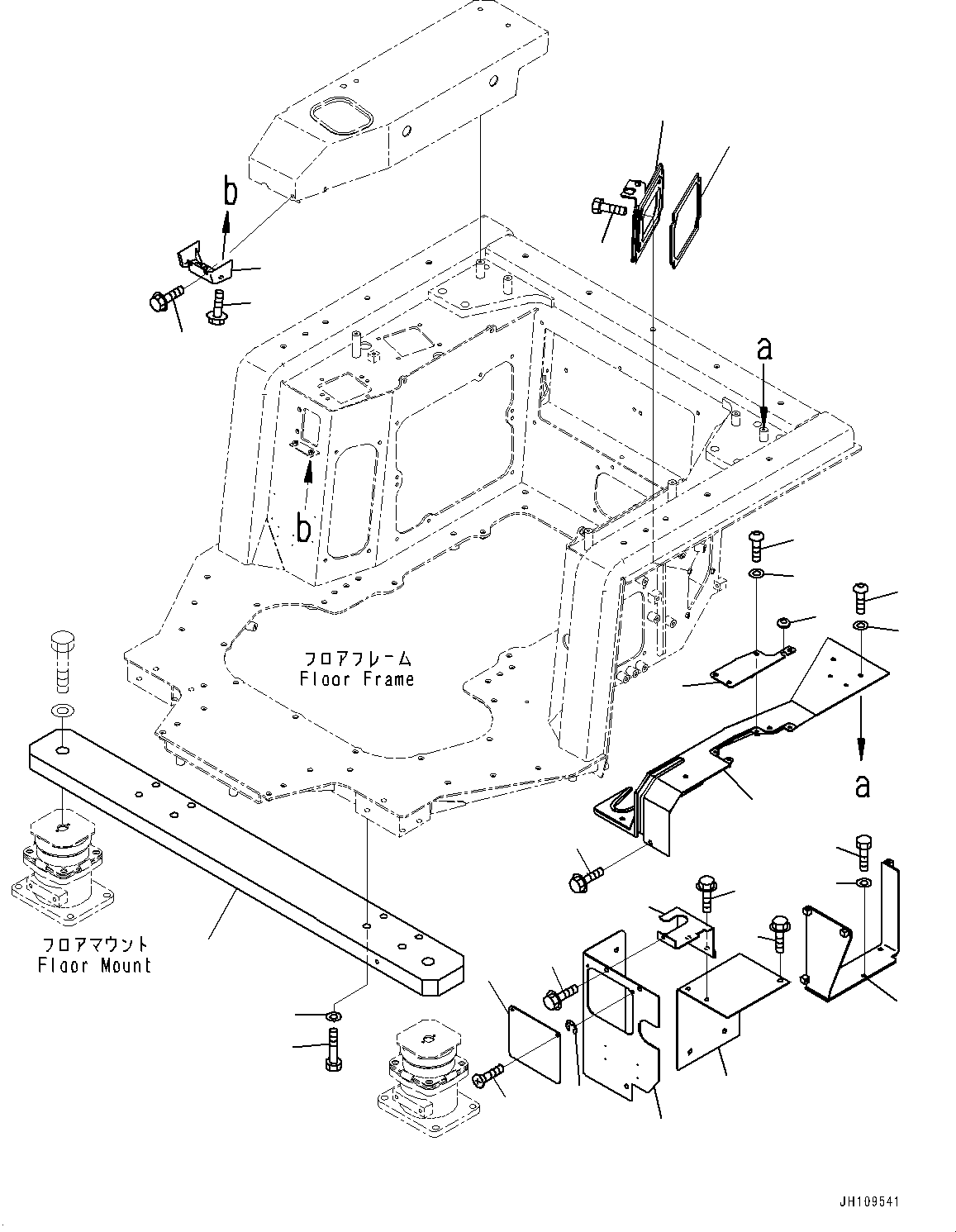 b

a

b

フロアフレーム
Floor Frame

a

フロアマウント
Floor Mount

JH109541