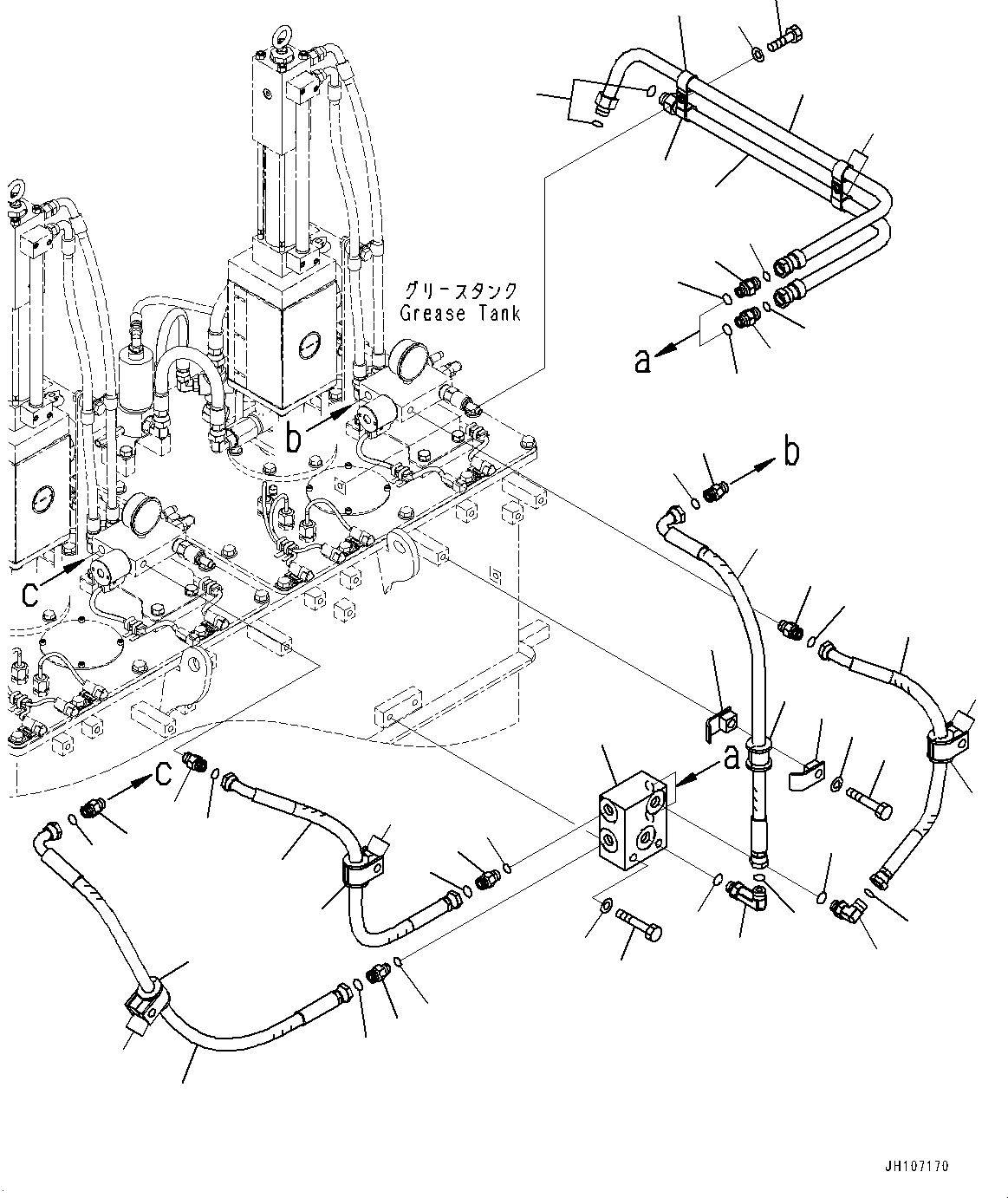 グリースタンク
Grease Tank

a

b

b

c

a

c

JH107170