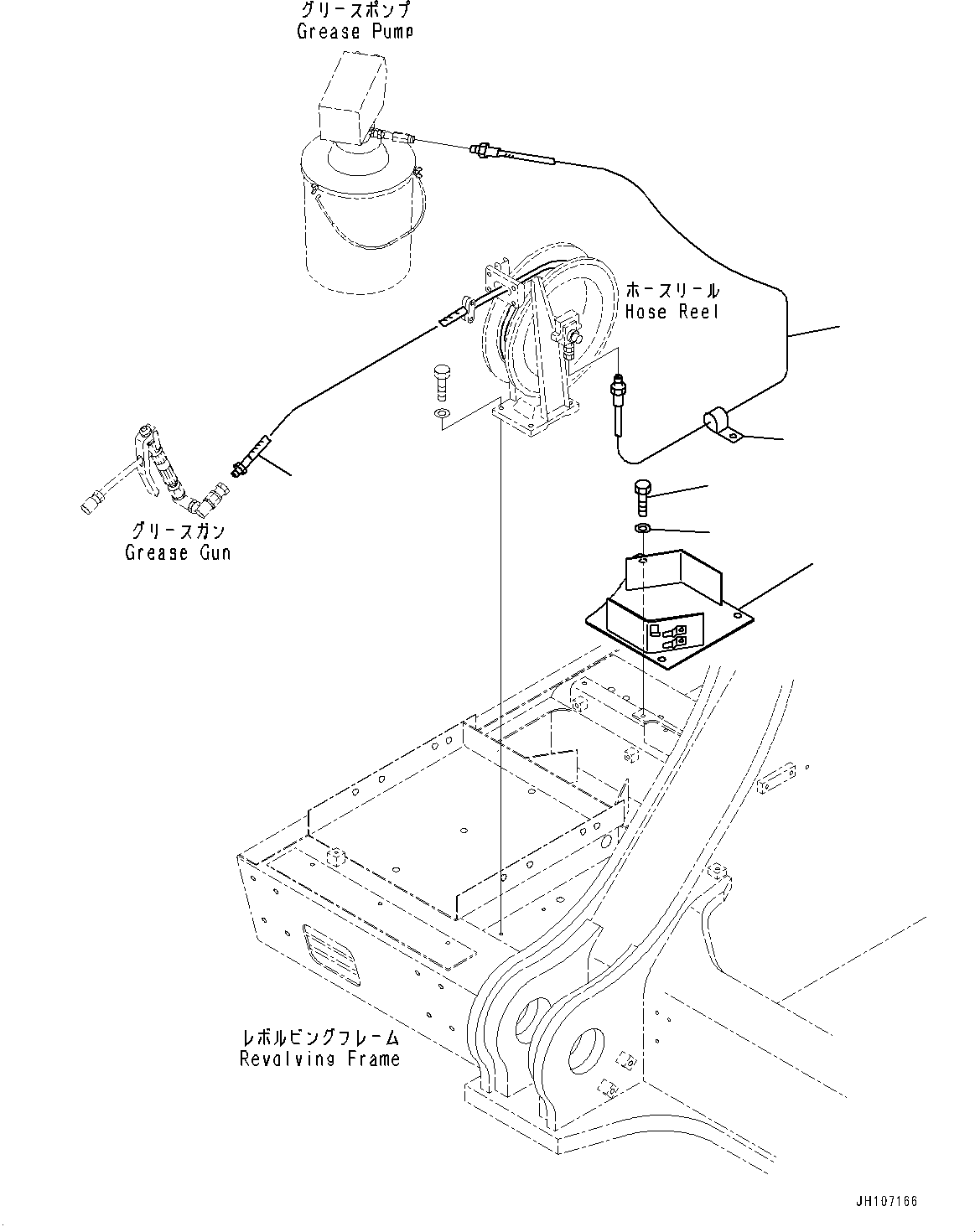 グリースポンプ
Grease Pump

ホースリール
Hose Reel

グリースガン
Grease Gun

レボルビングフレーム
Revolving Frame

JH107166