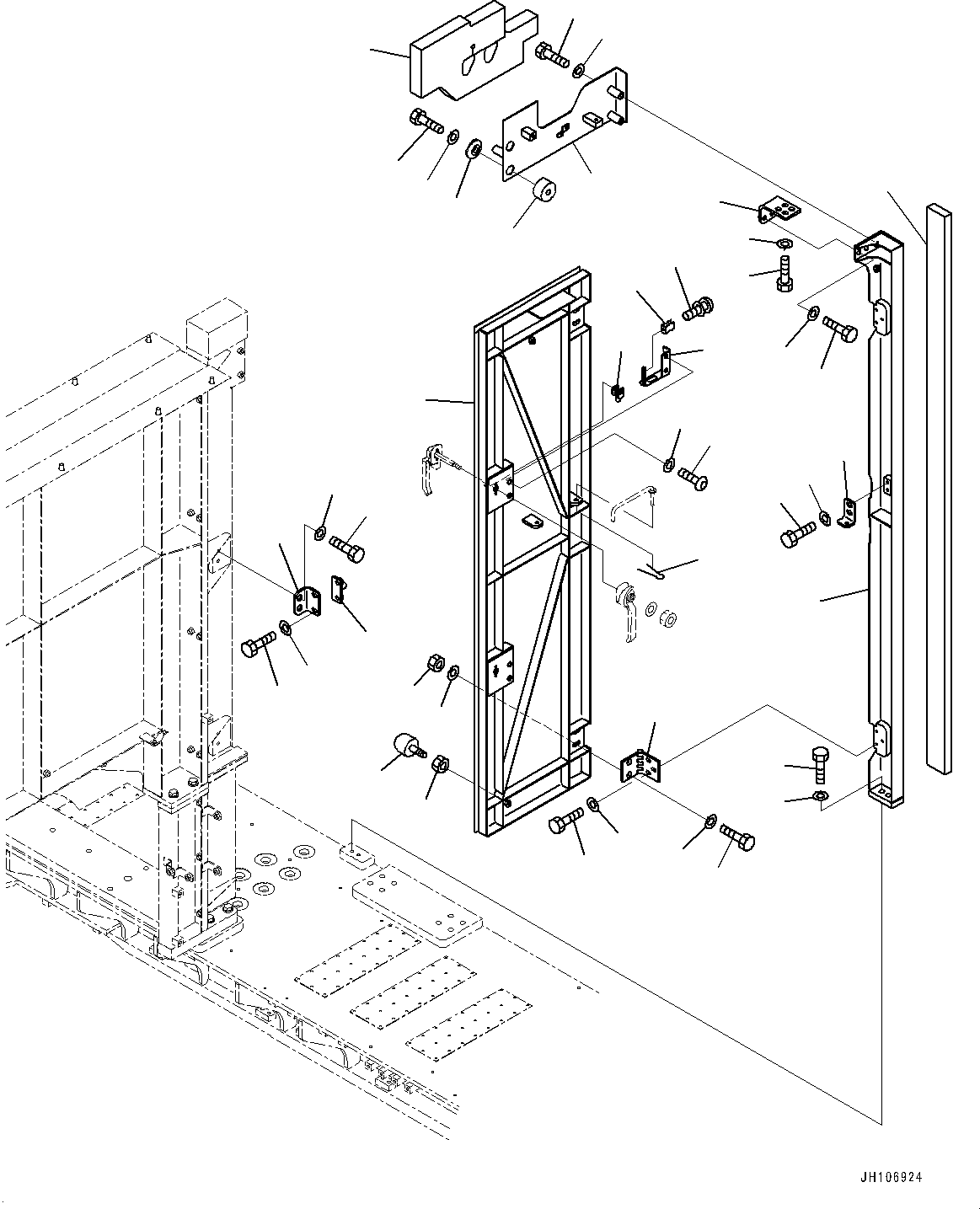 JH106924