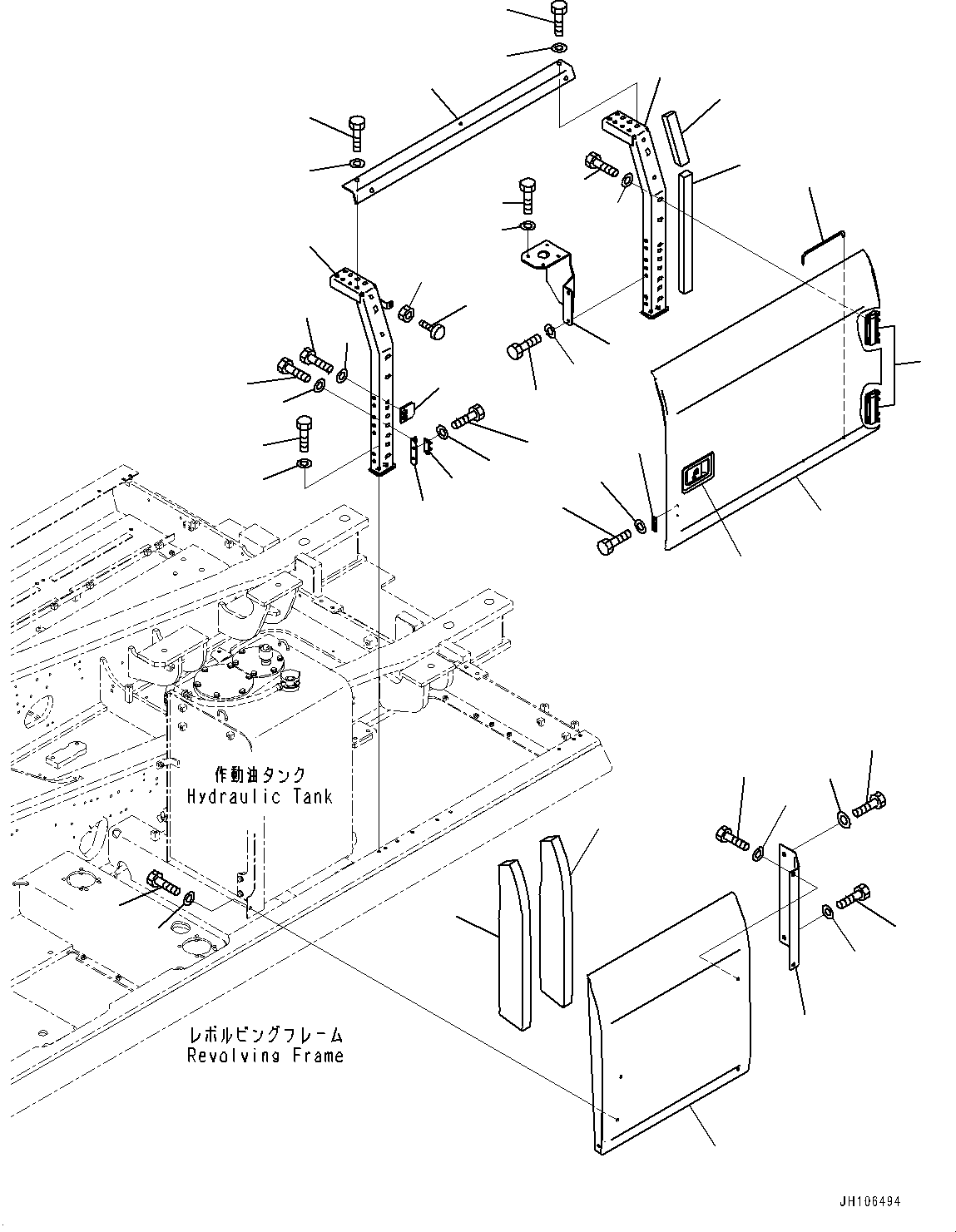 作動油タンク
Hydraulic Tank

レボルビングフレーム
Revolving Frame

JH106494