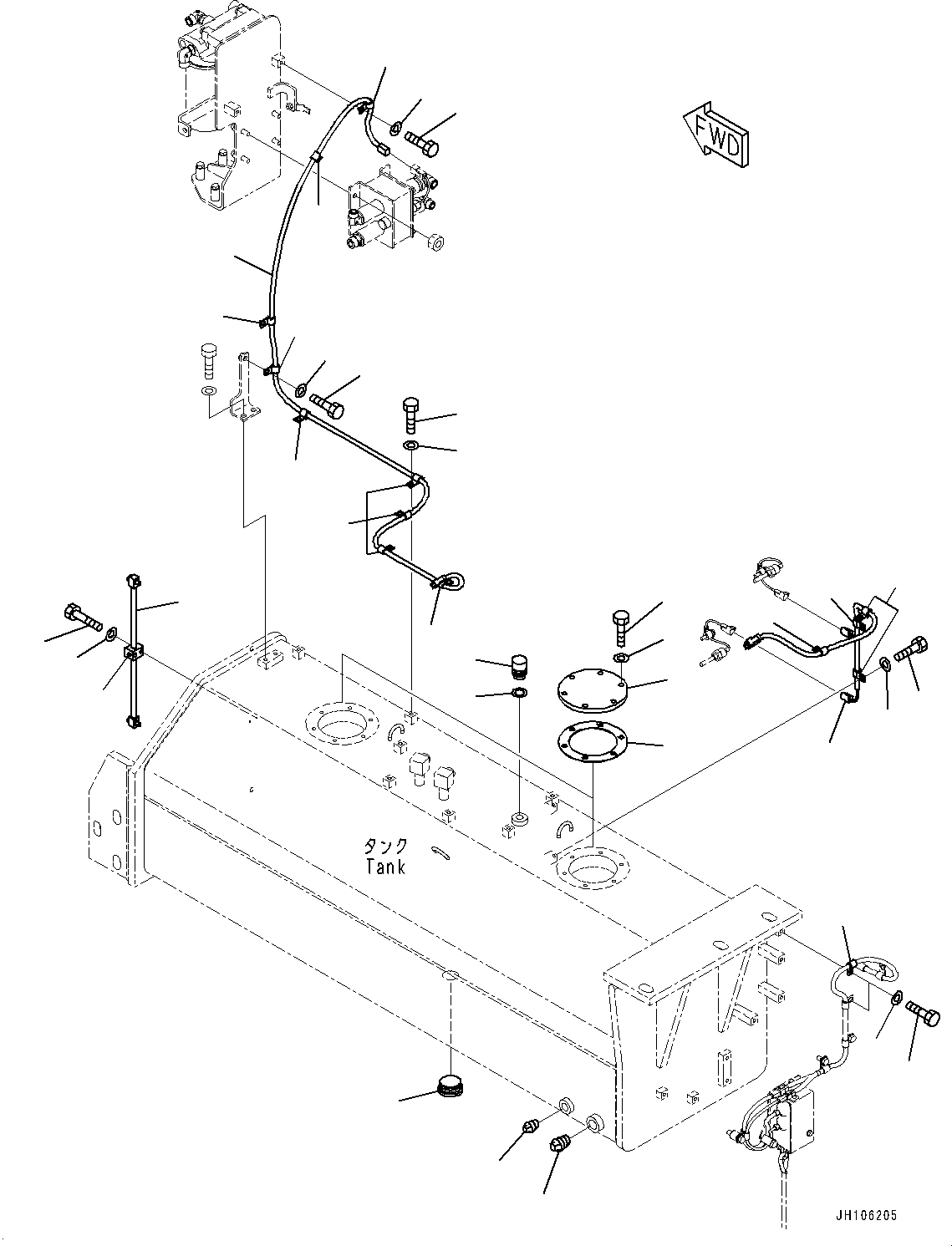 FWD

タンク
Tank

JH106205