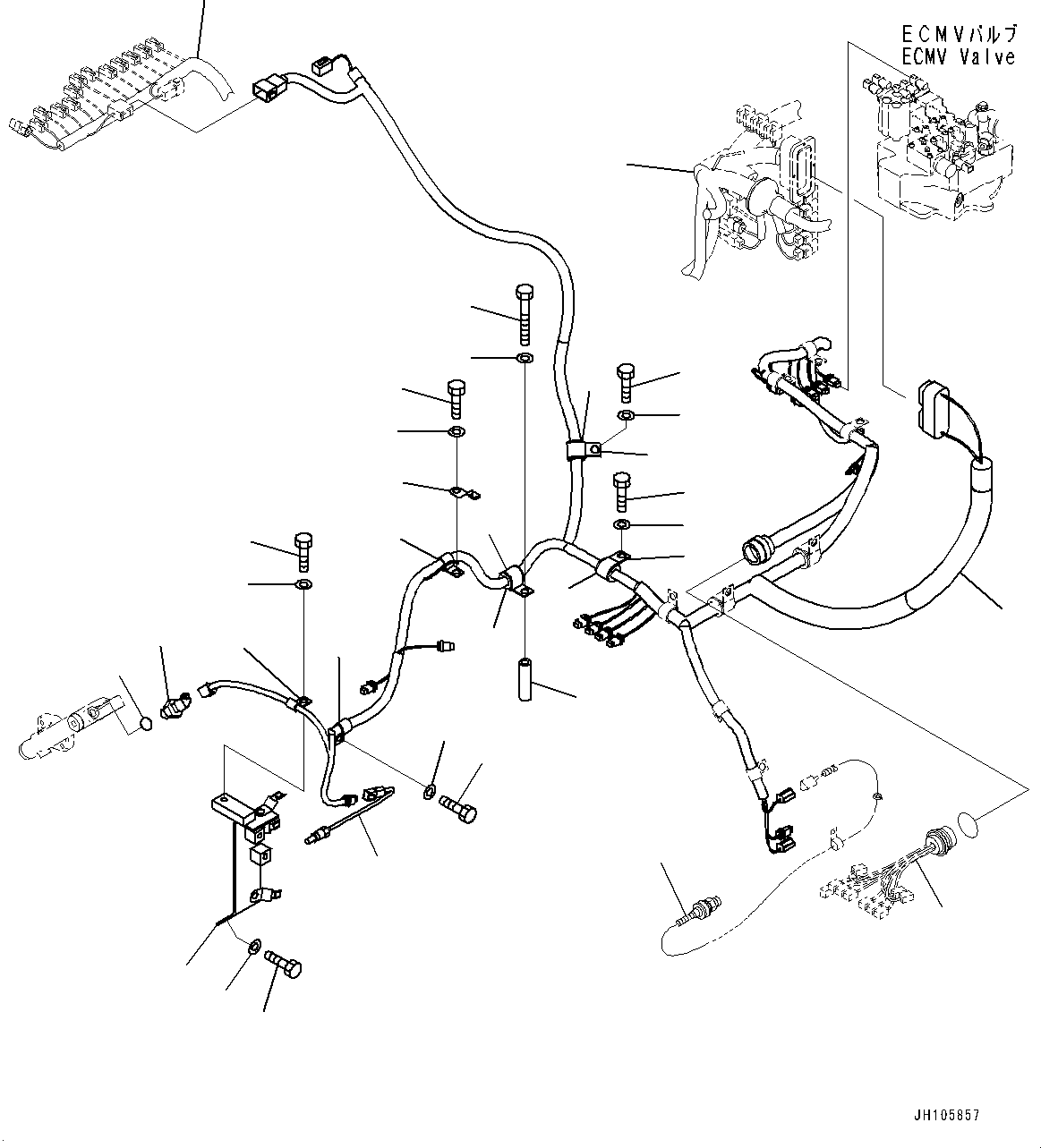 ECMVバルブ
ECMV Valve

JH105857