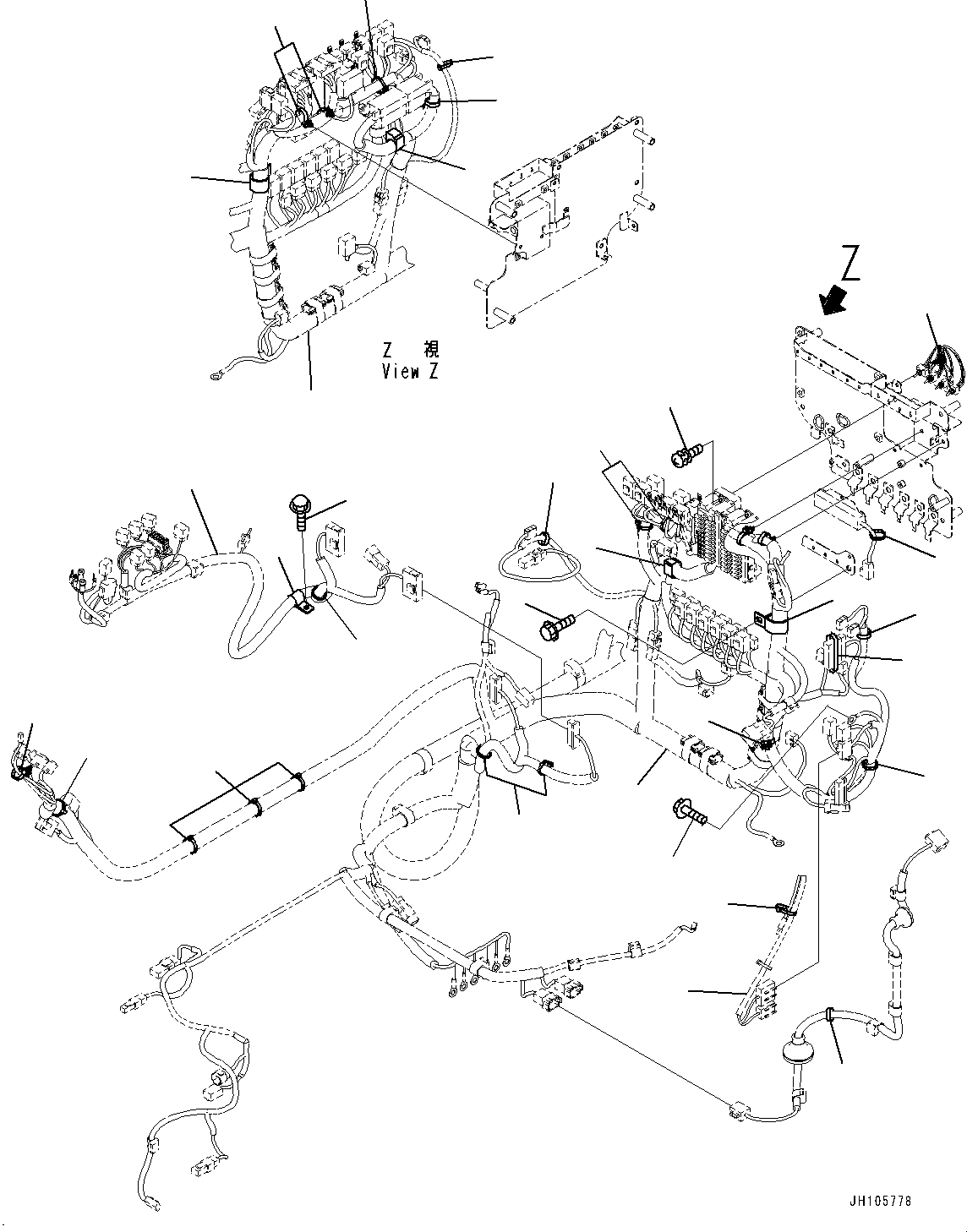 Z 視
View Z

Z

JH105778