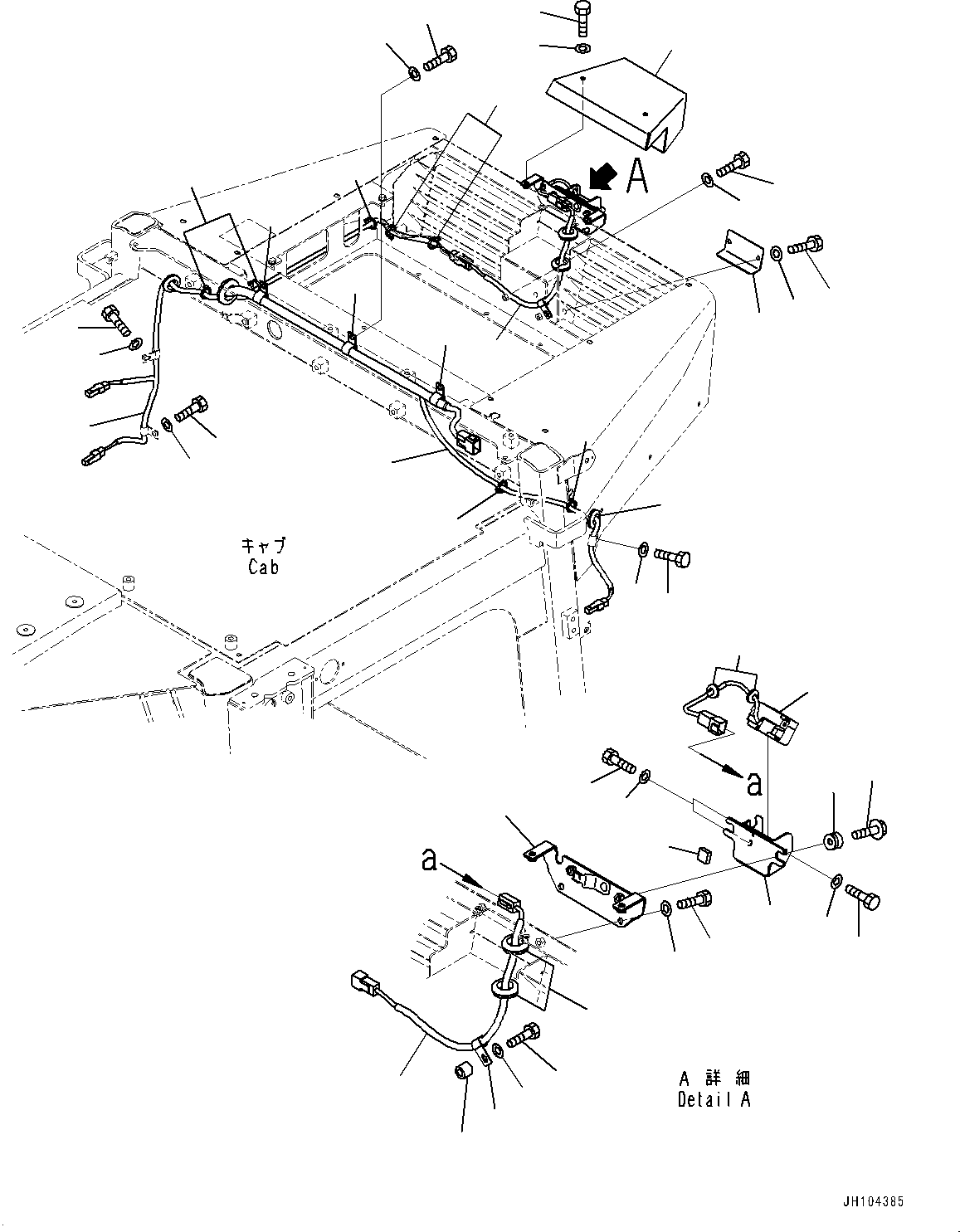 A

キャブ
Cab

a

a

A 詳細
Detail A

JH104385