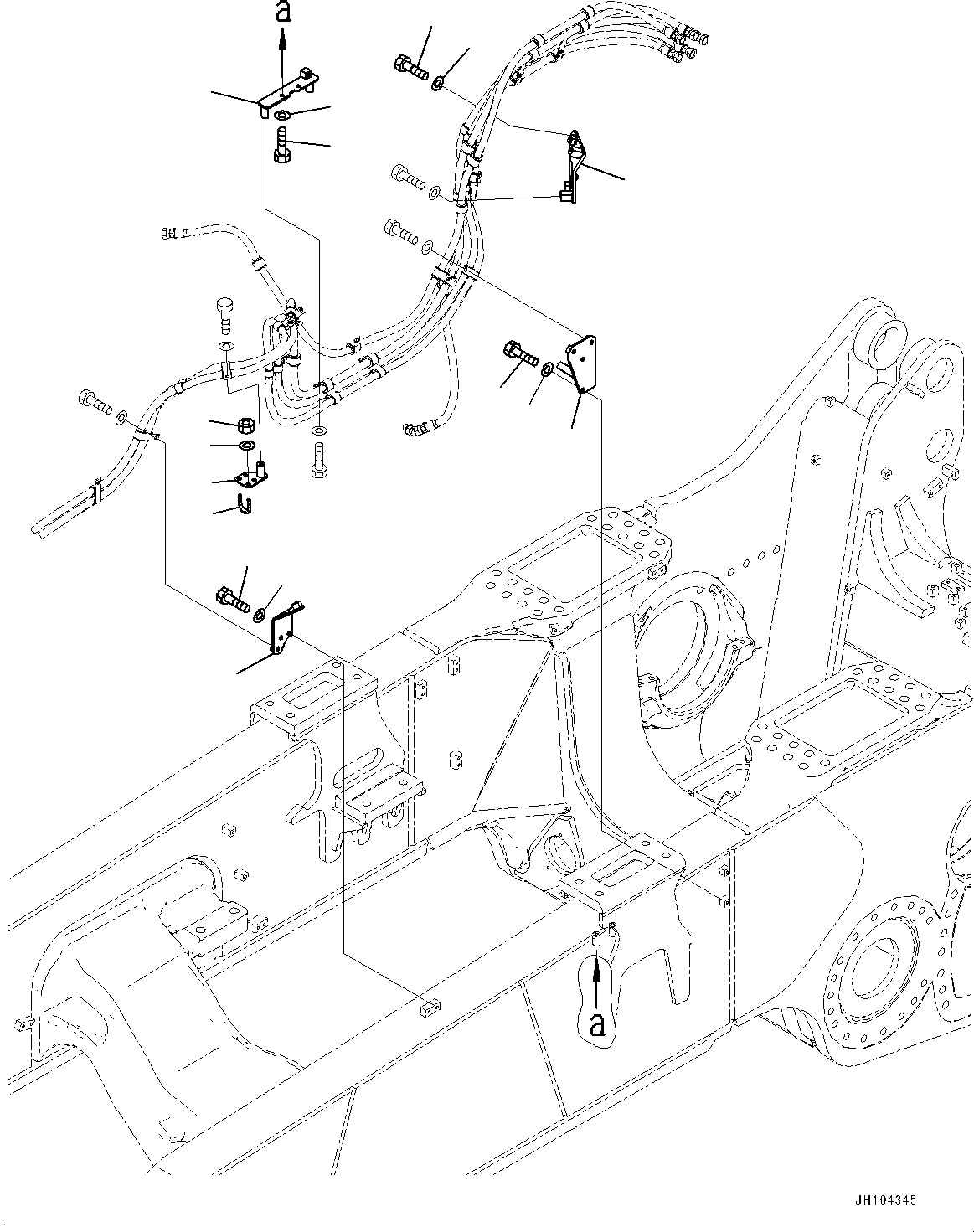 a

a

JH104345