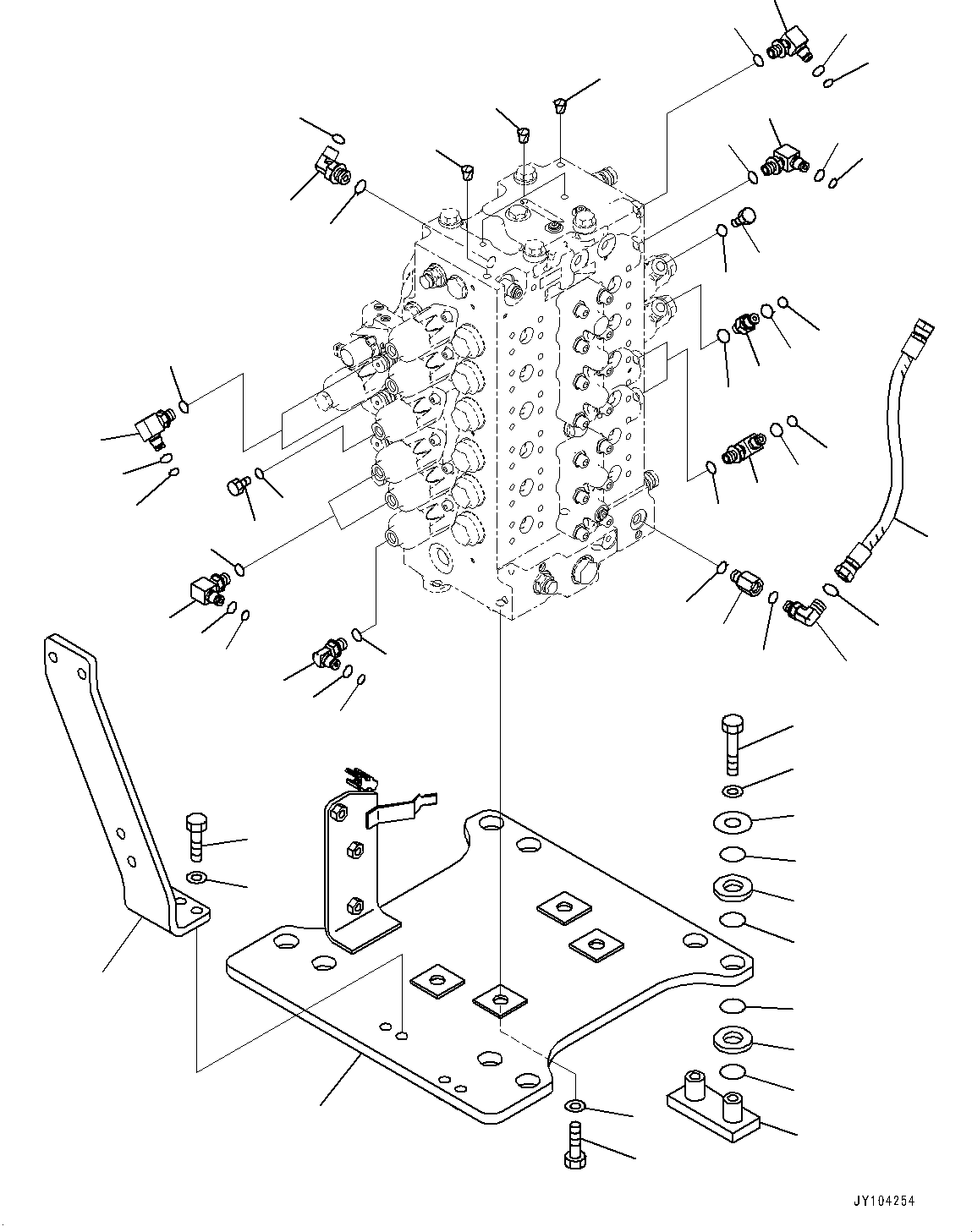 JY104254