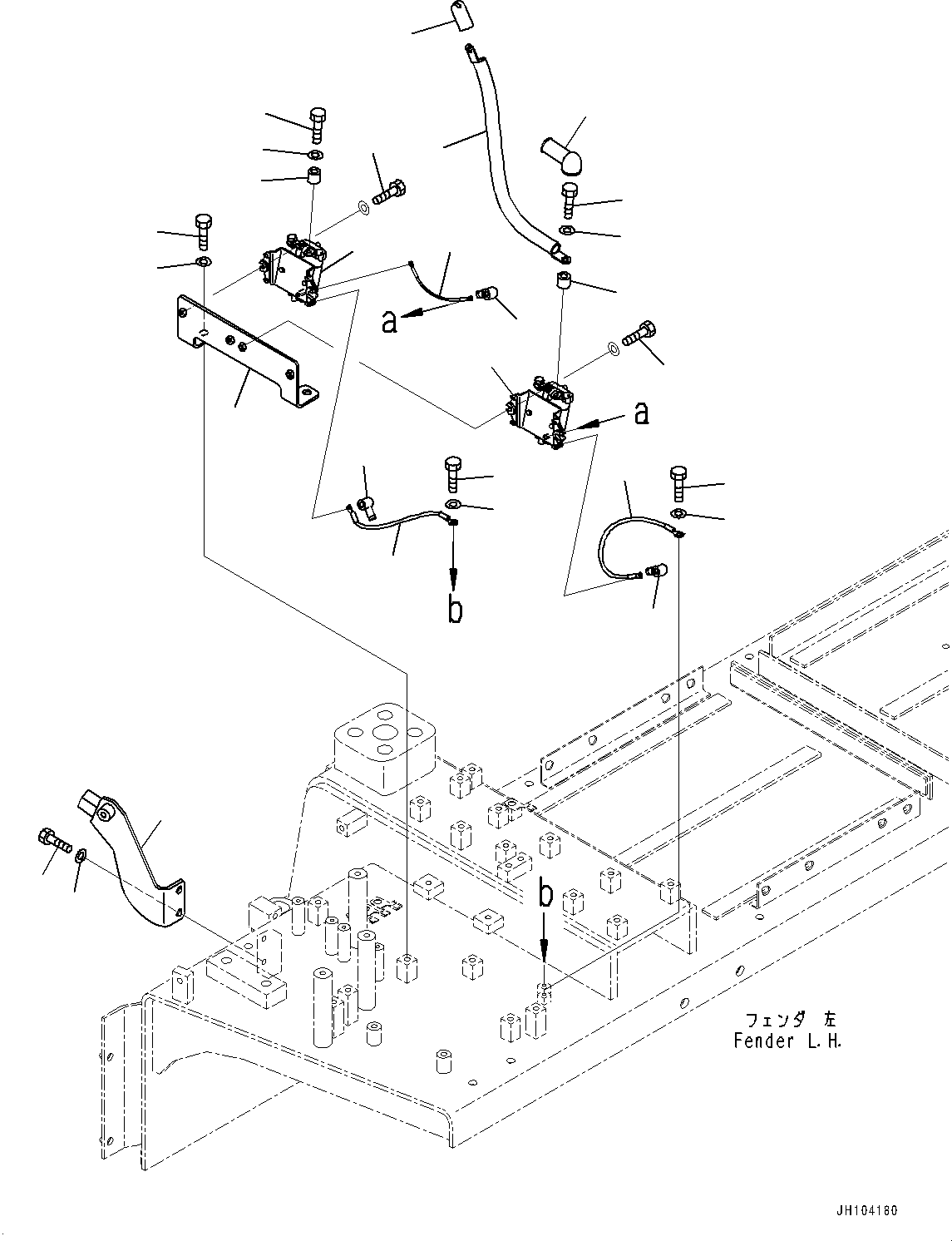 a

a

b

b

フェンダ 左
Fender L.H.

JH104180