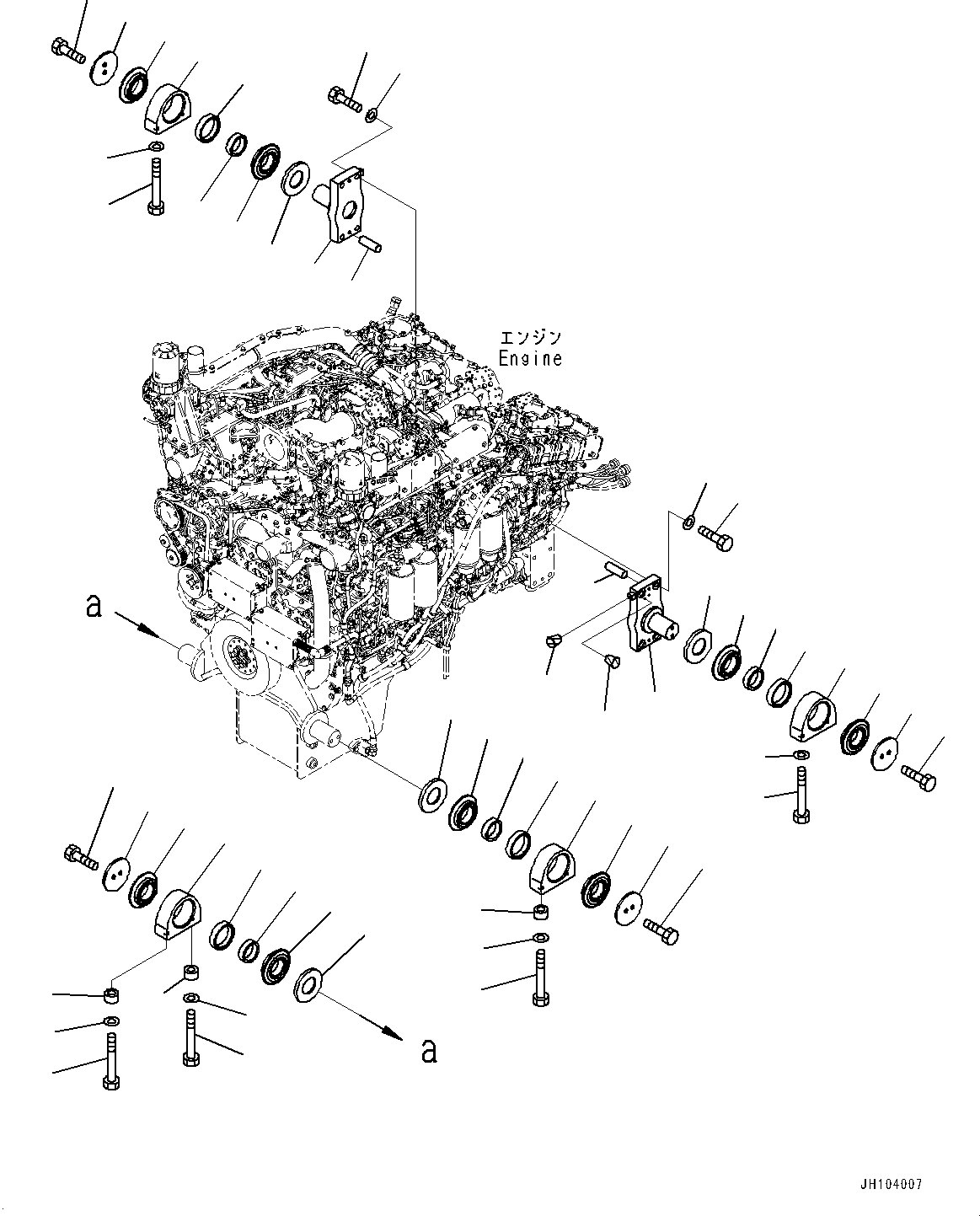 エンジン
Engine

a

a

JH104007